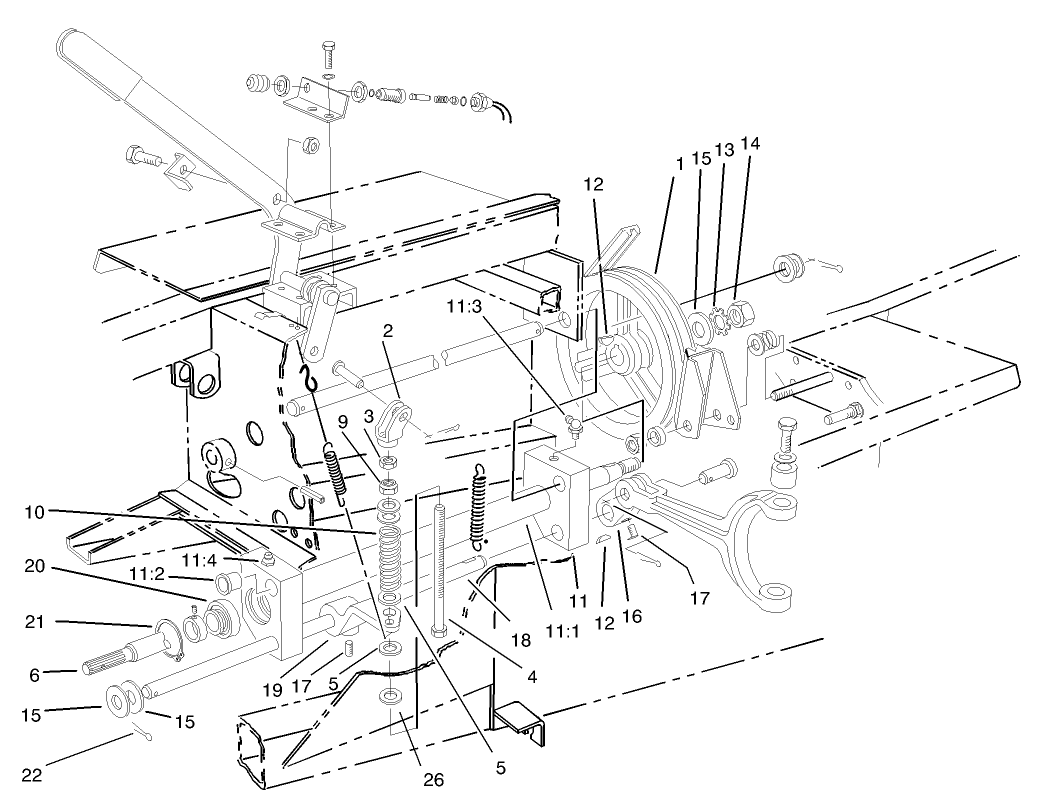 12
1
15
13
14
11:3
2
3
9
10
11:4
20
11:2
21
6
15
15
22
19
17
5
26
5
4
18
11:1
11
12
16
17