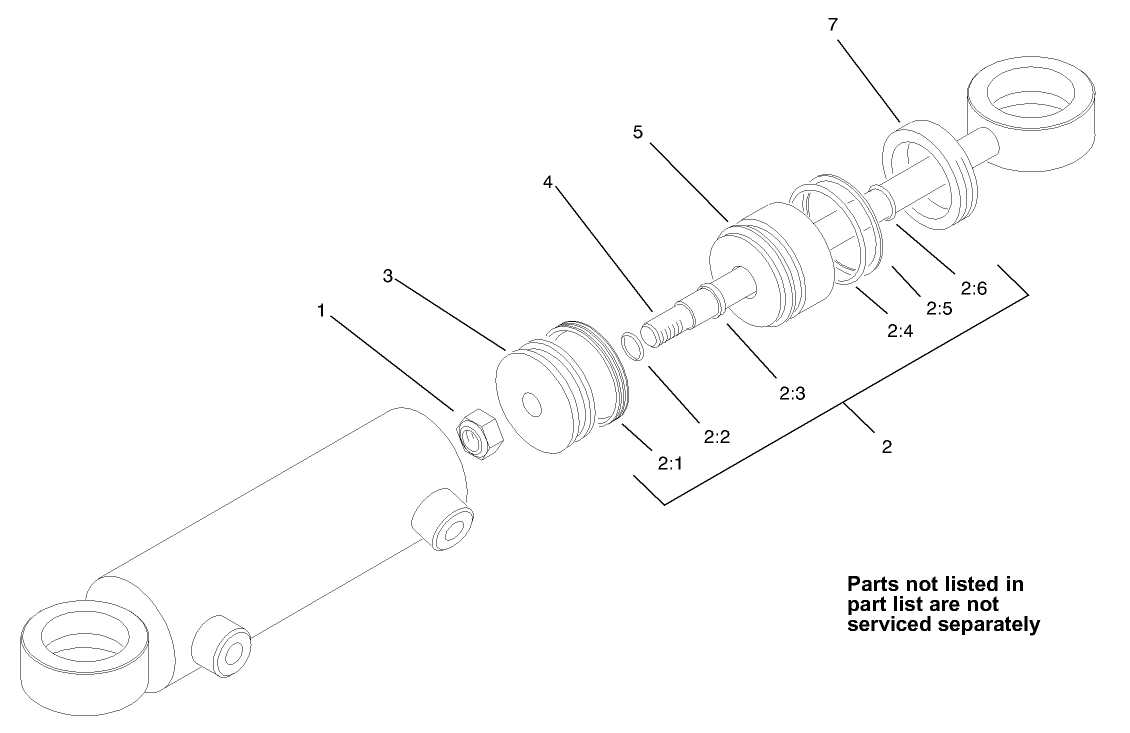 7

5

4

3

1

2:6

2:5

2:4

2:3

2:2

2:1

2

Parts not listed in part list are not serviced separately