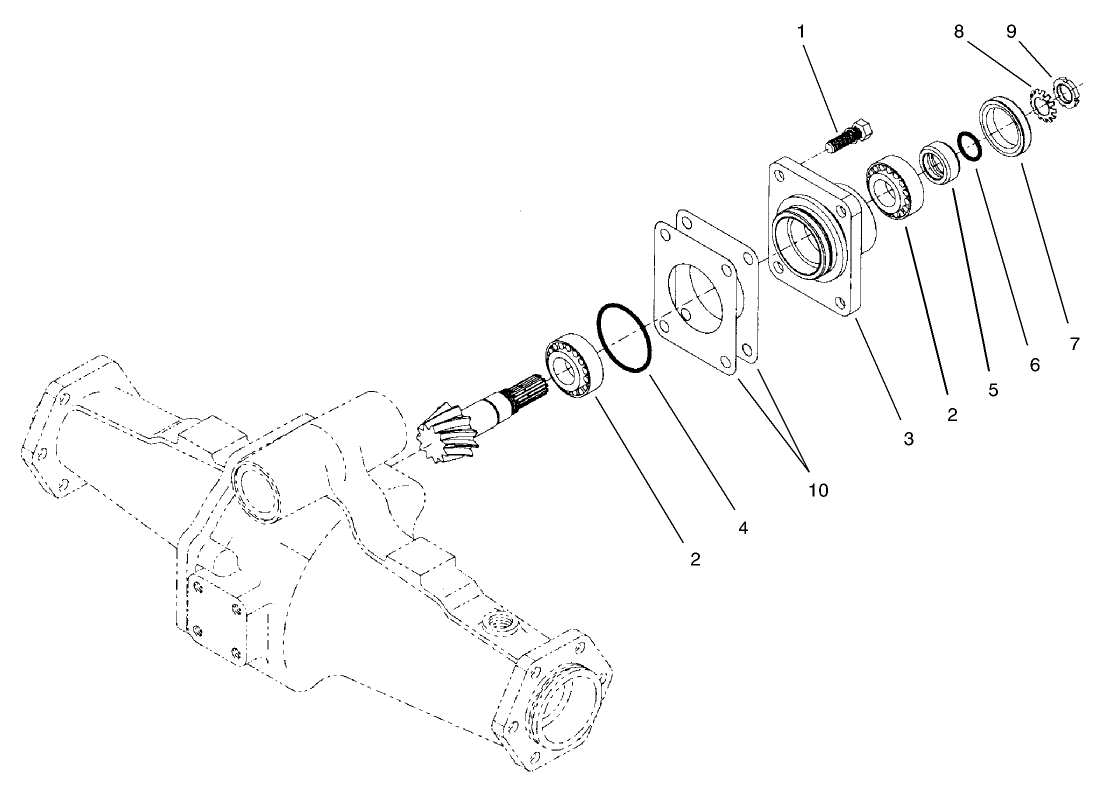 1
8
9
7
6
5
2
3
10
4
2