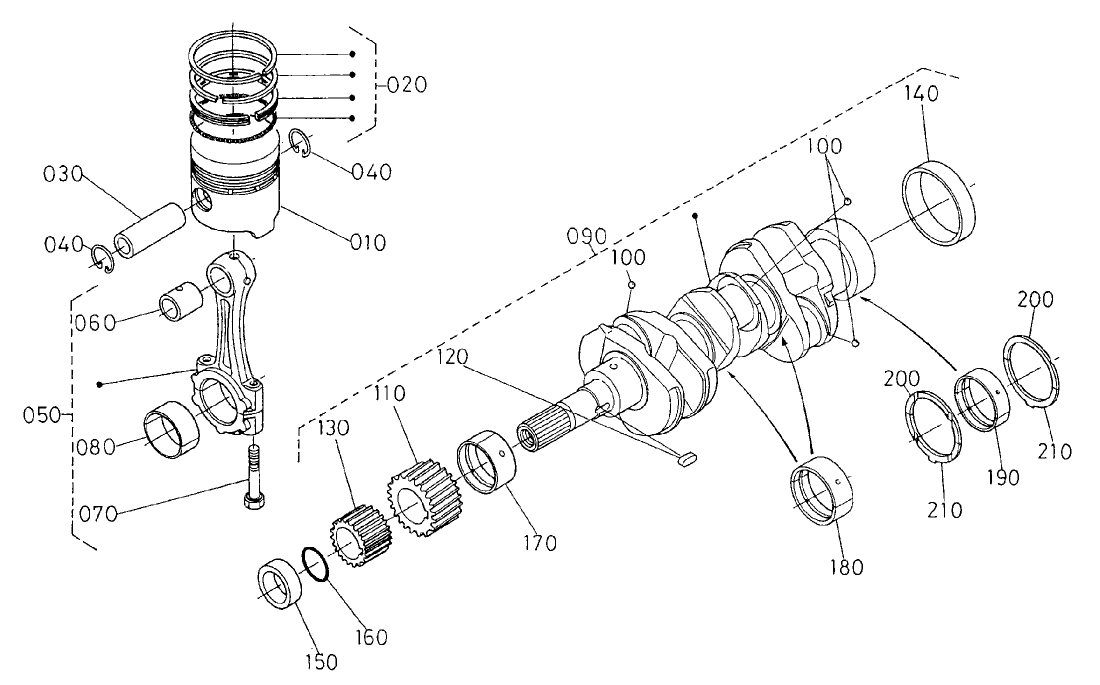 020
040
030
010
040
060
050
080
070
090
100
100
140
120
110
130
170
150
160
180
200
200
190
210
210