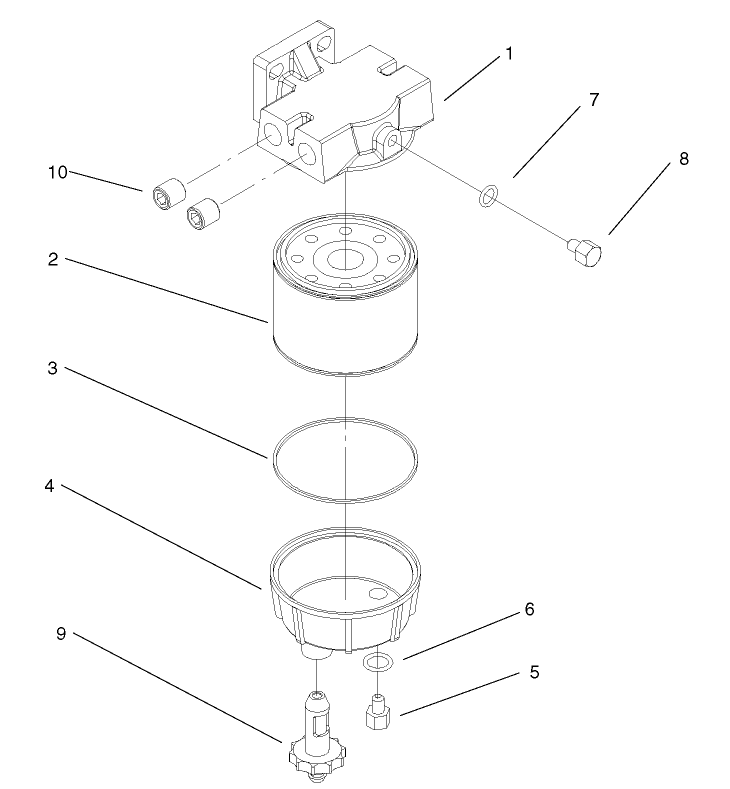 1
7
8
10
2
3
4
6
9
5