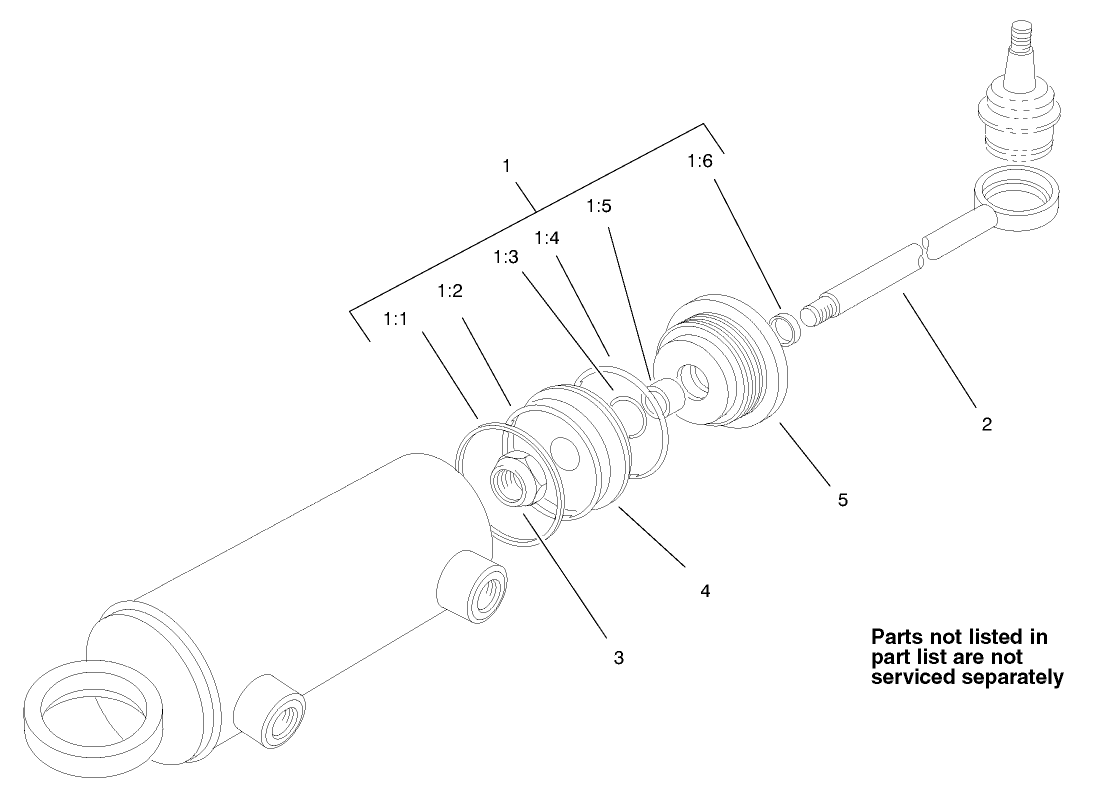 1

1:6

1:5

1:4

1:3

1:2

1:1

2

5

4

3

Parts not listed in part list are not serviced separately