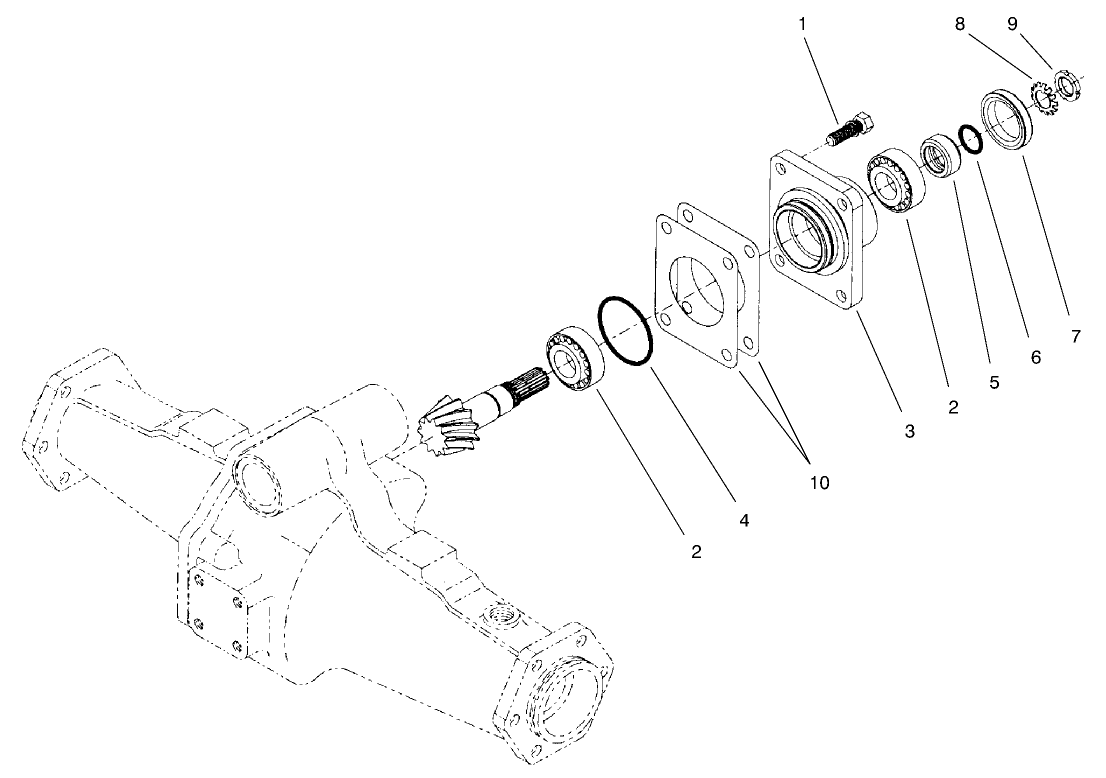 1
8
9
7
6
5
2
3
10
4
2