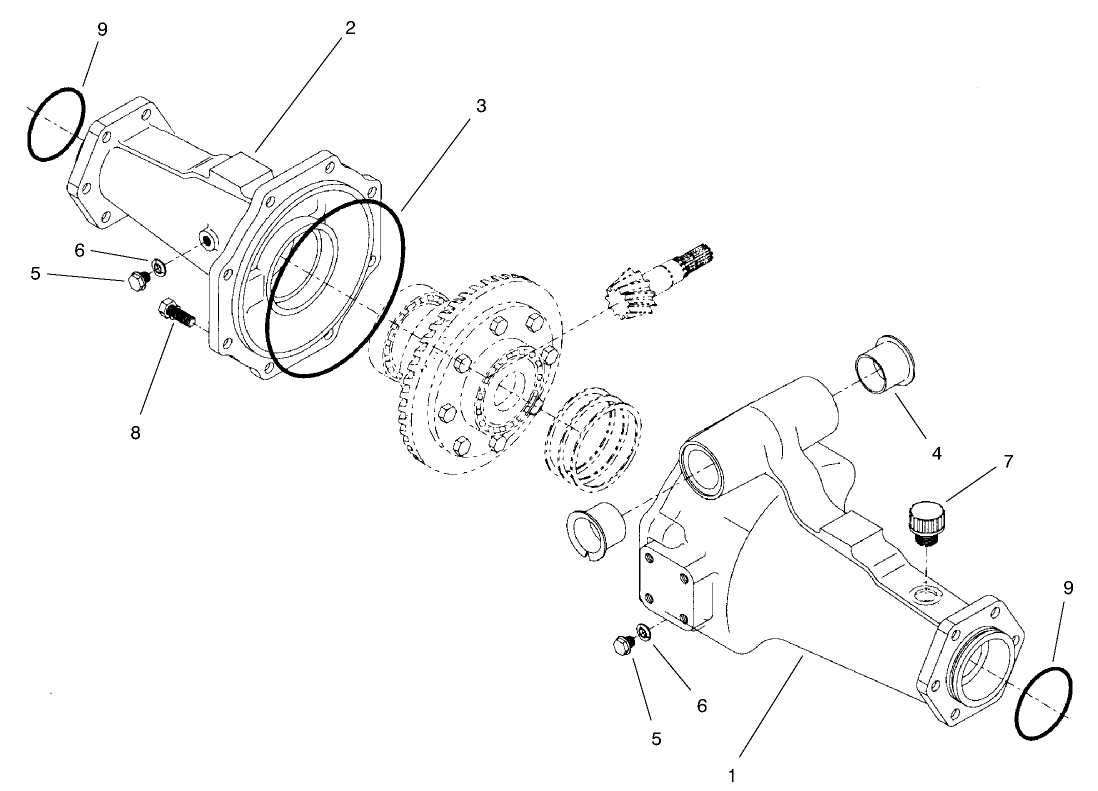 9
2
3
6
5
8
4
7
9
6
5
1