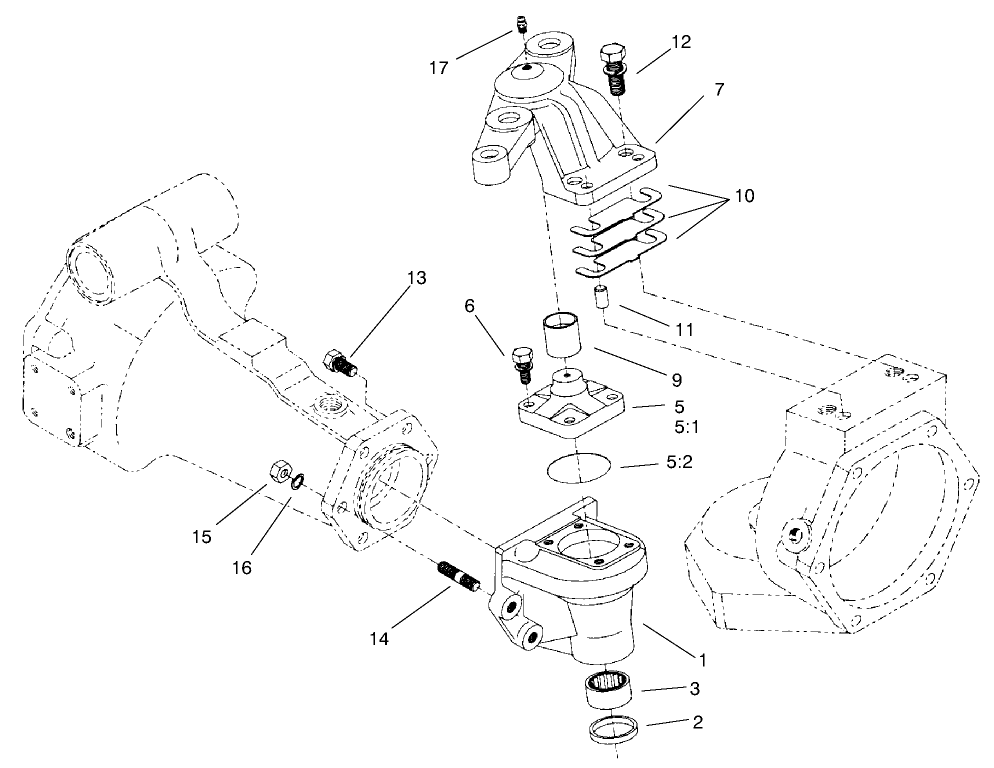 17
12
7
10
13
6
11
9
5
5:1
5:2
15
16
14
1
3
2