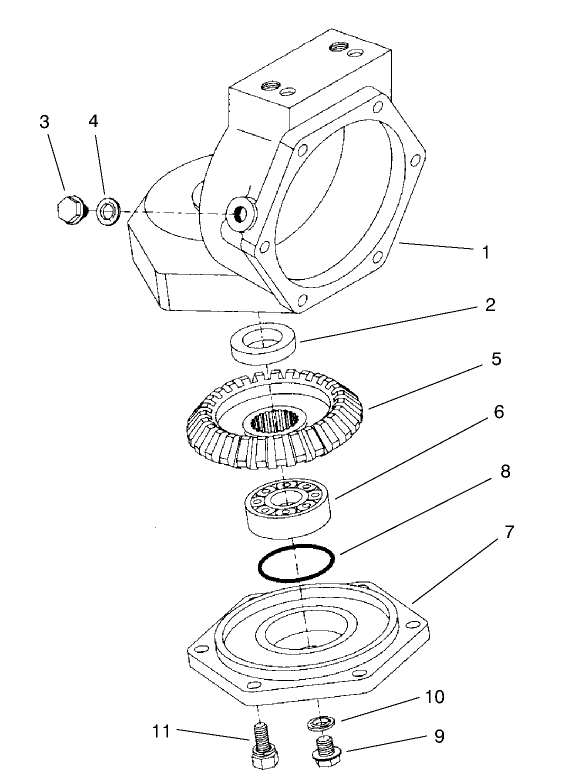 3
4
1
2
5
6
8
7
10
11
9