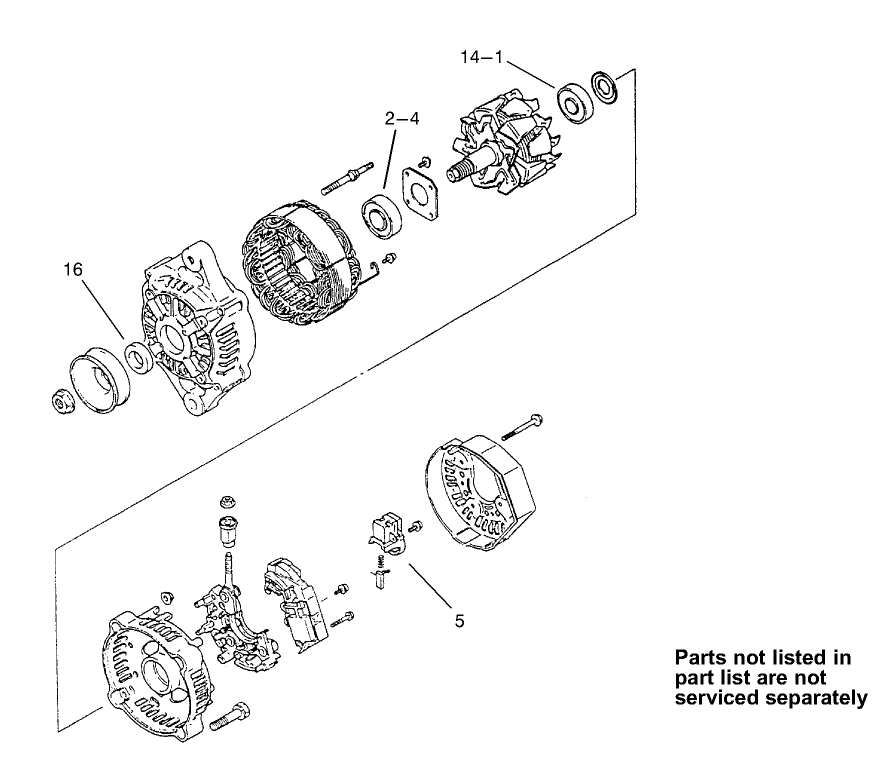 14–1

2–4

16

5

Parts not listed in part list are not serviced separately