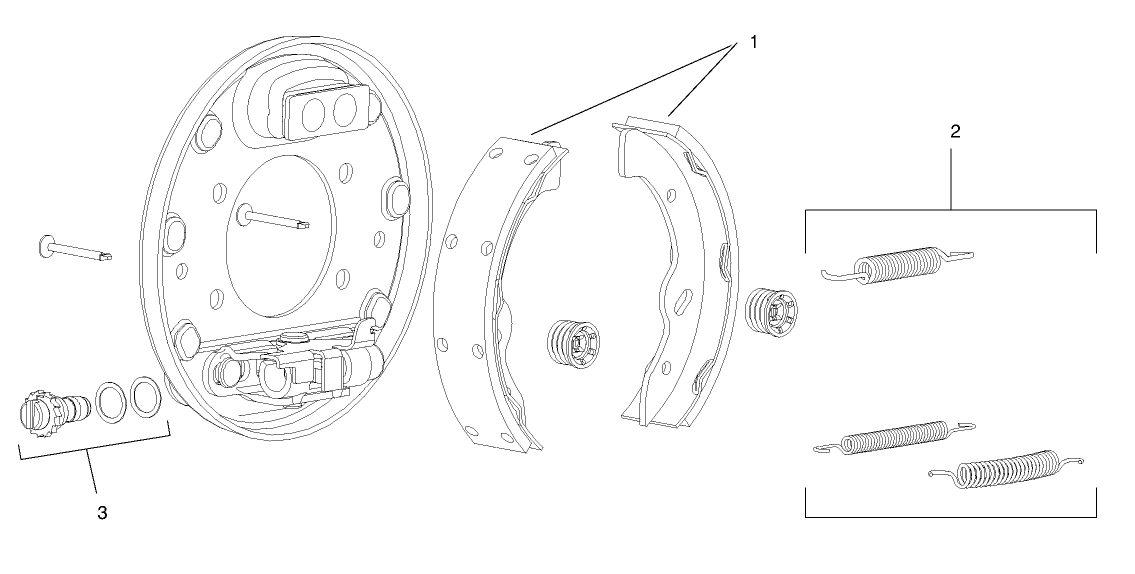 1

2

3