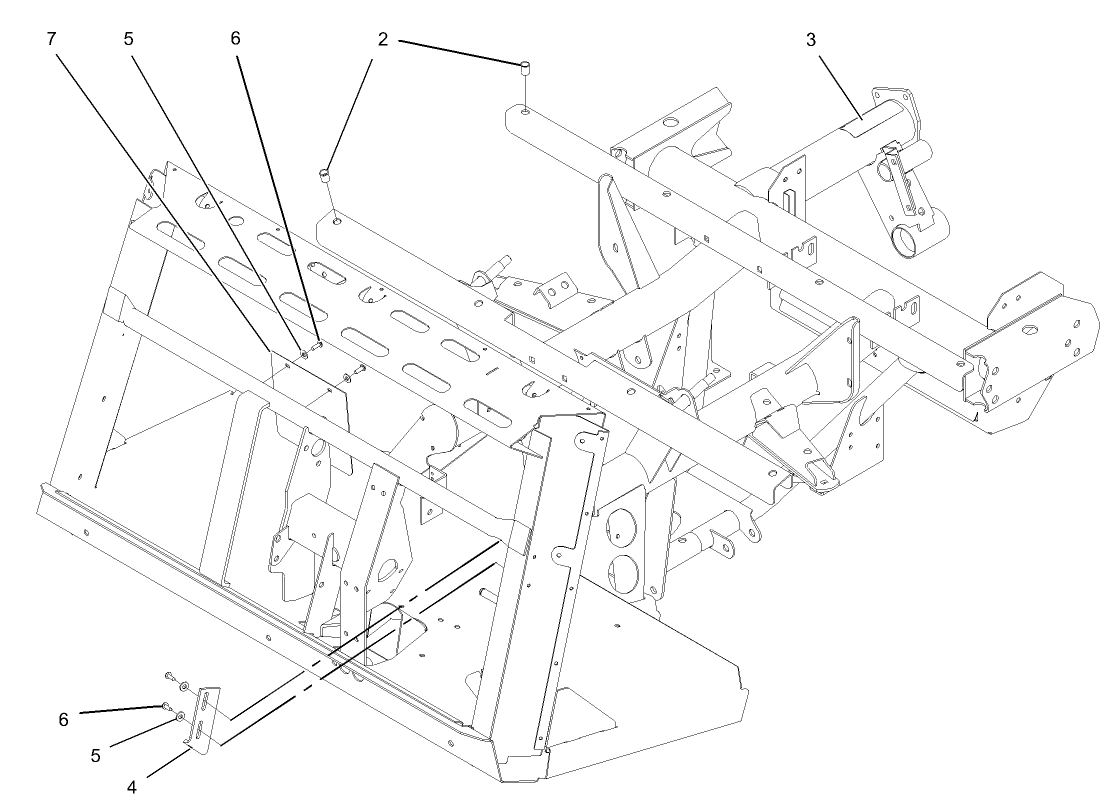 7
5
6
2
3
6
5
4