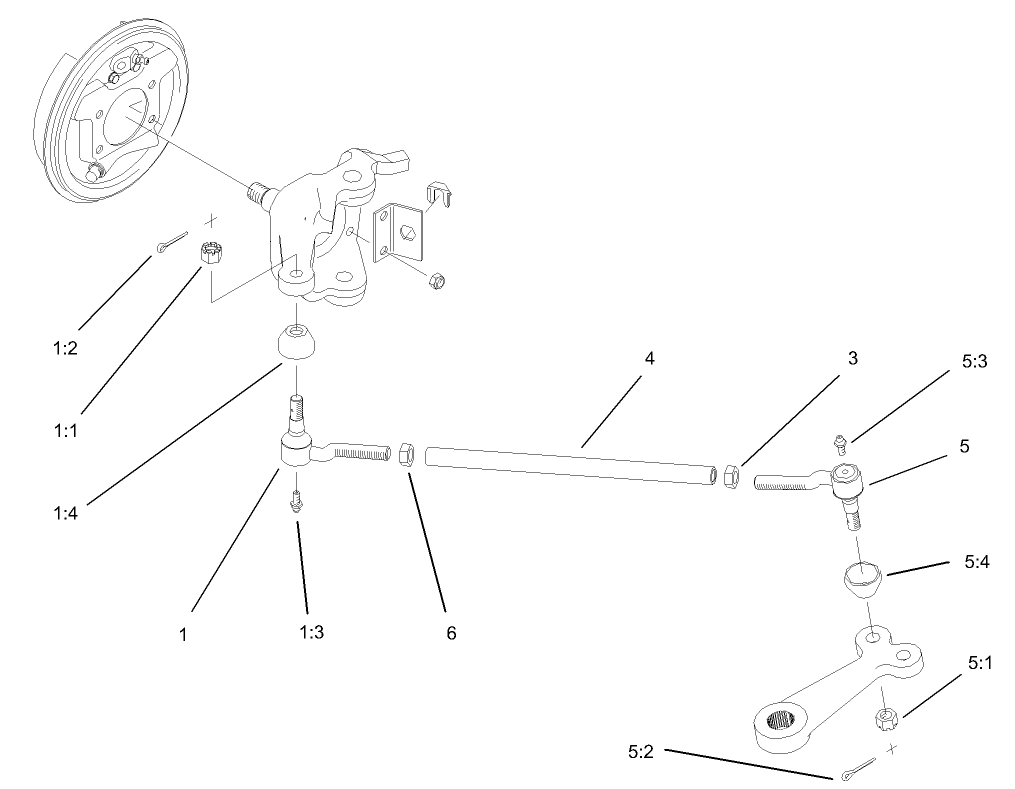 1:2

1:1

1:4

1

1:3

6

4

3

5:3

5

5:4

5:1

5:2