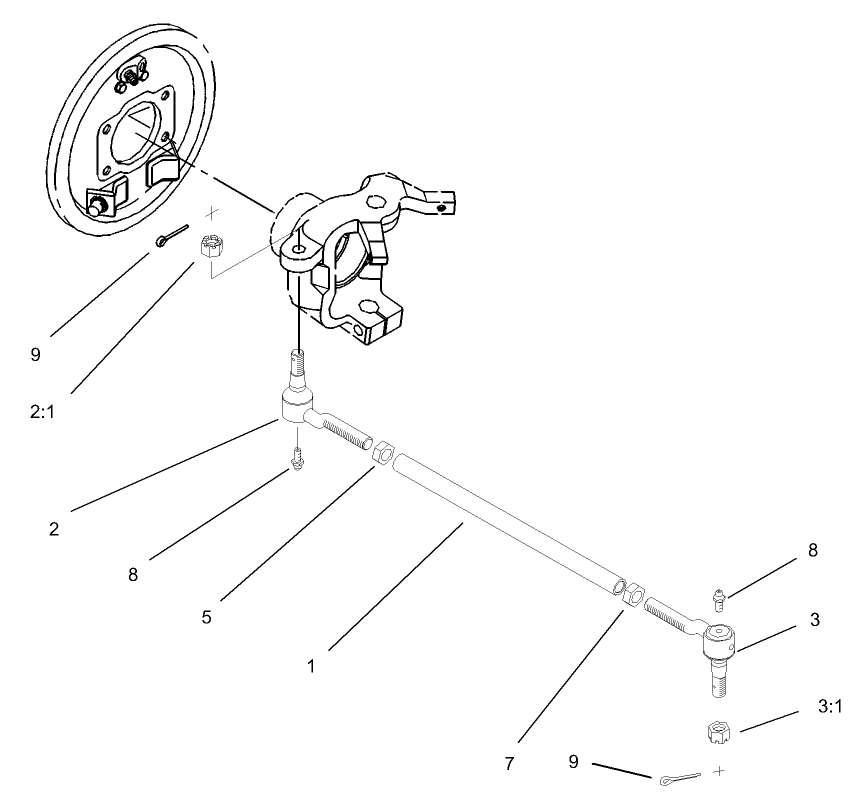 9
2:1
2
8
5
1
8
3
3:1
7
9