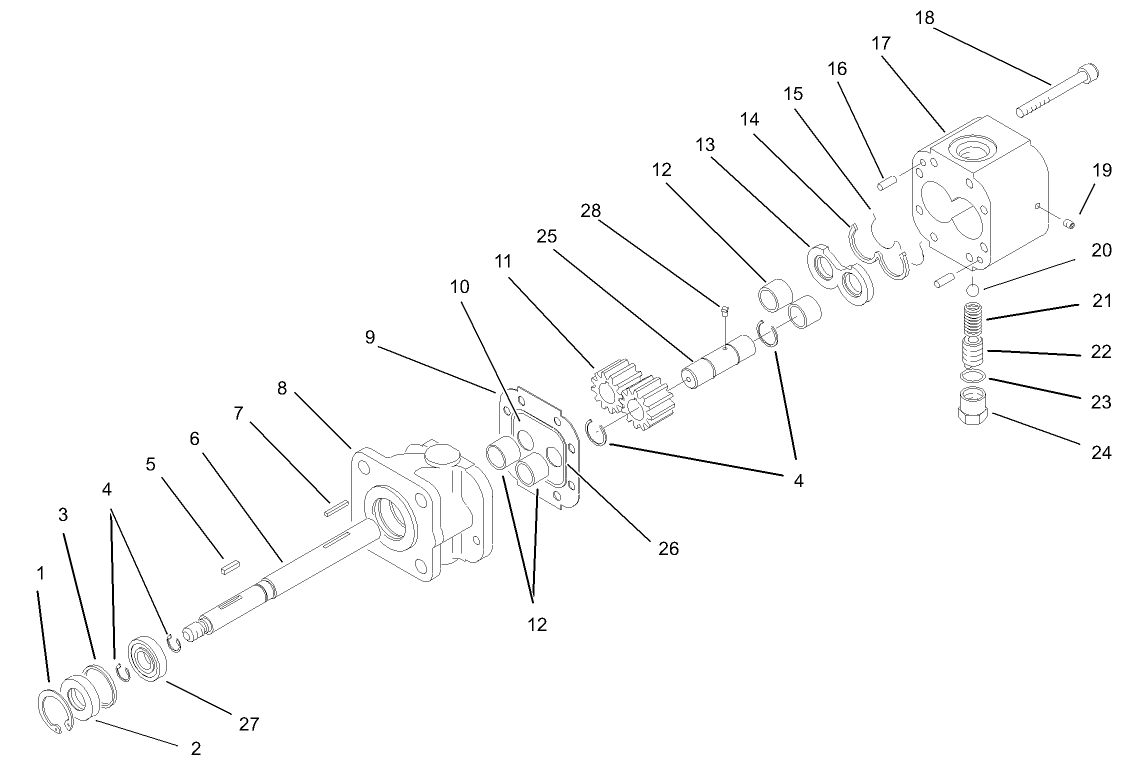 18
17
16
15
14
13
12
28
25
11
10
9
8
7
6
5
4
3
1
19
20
21
22
23
24
4
26
12
27
2