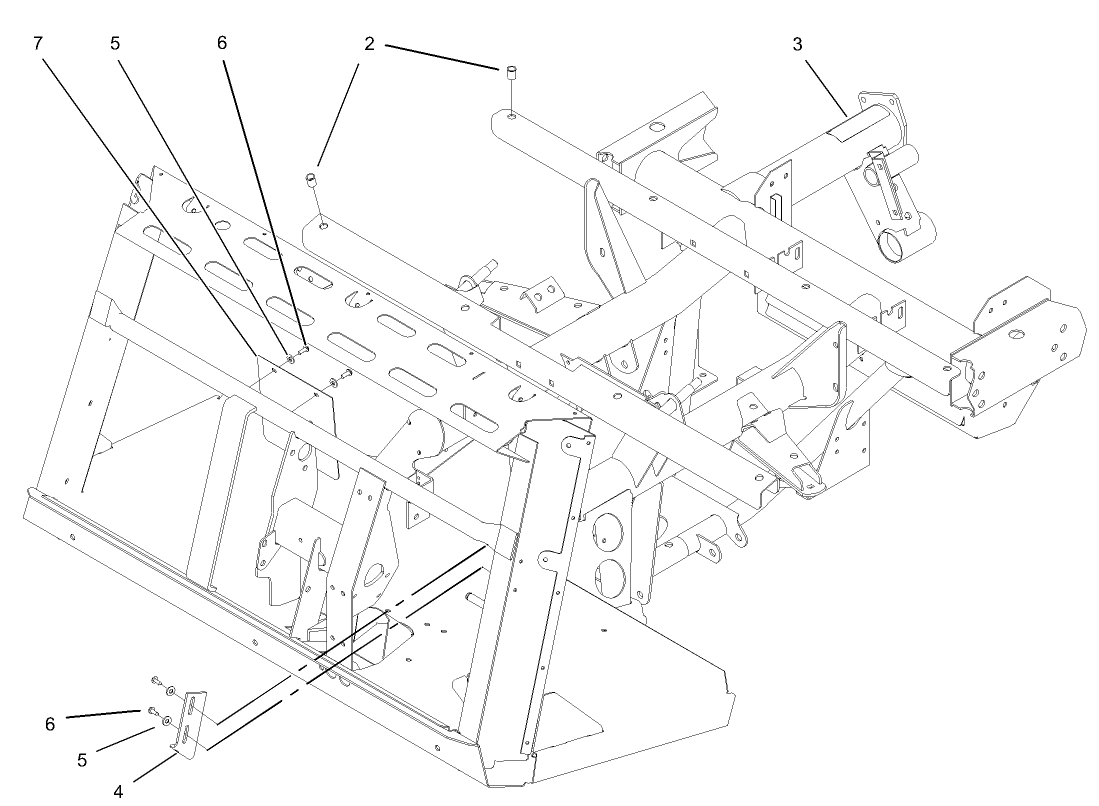 7
5
6
2
3
6
5
4