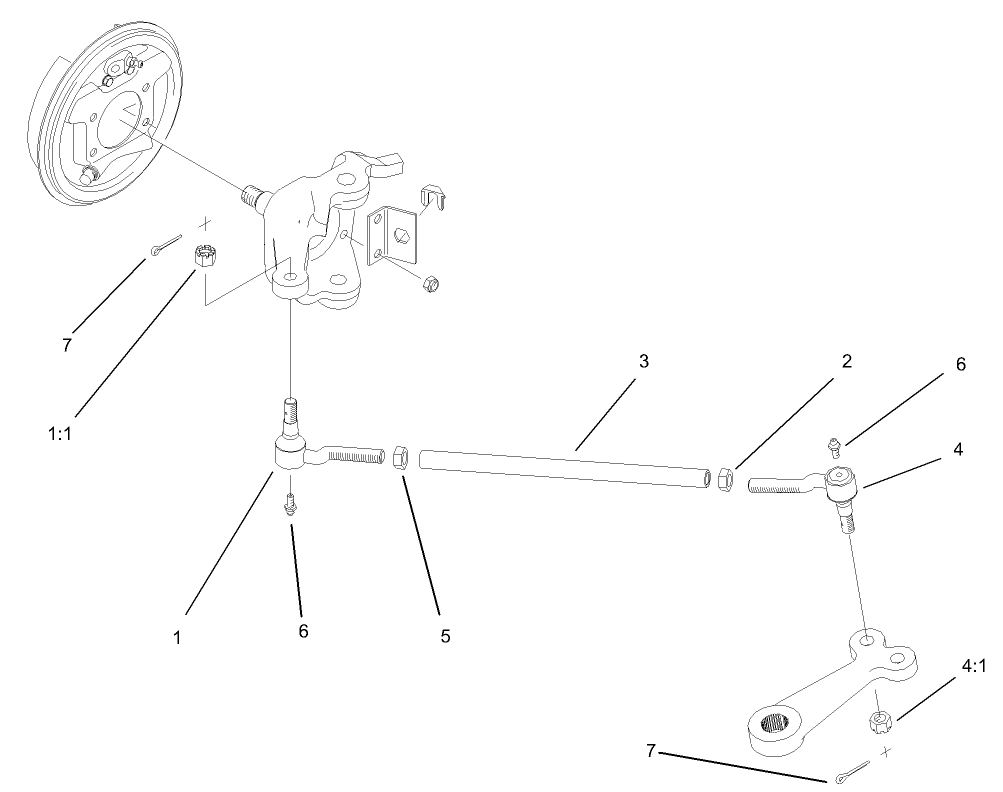 7
1:1
3
2
6
4
1
6
5
4:1
7