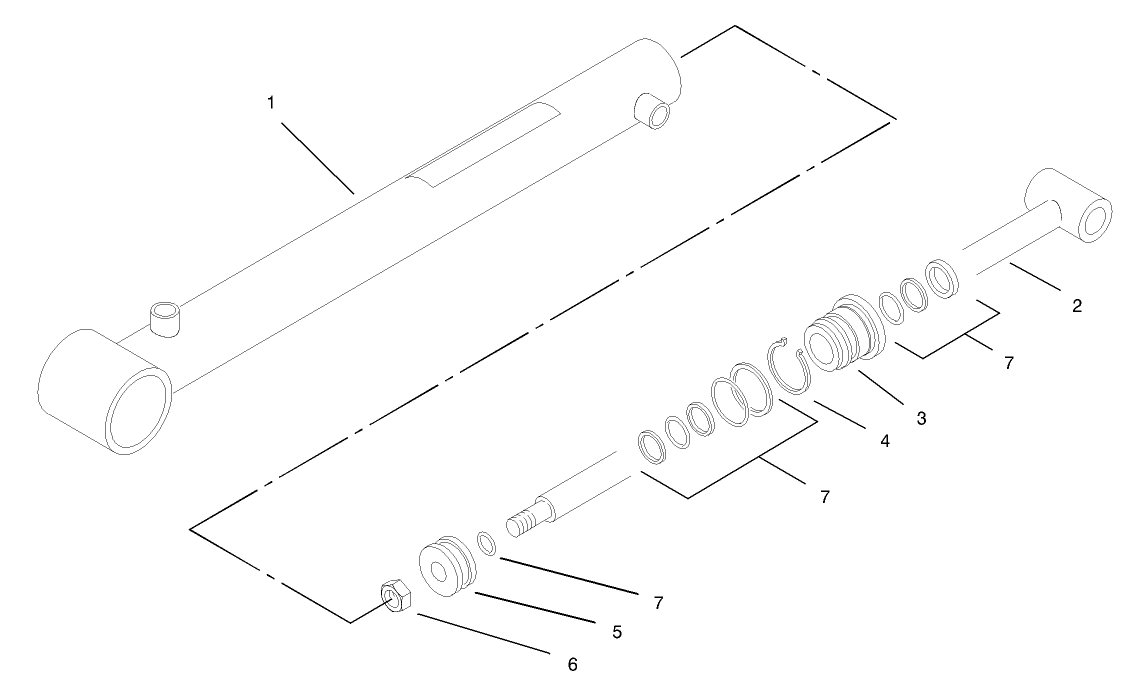 1
2
7
3
4
7
7
5
6