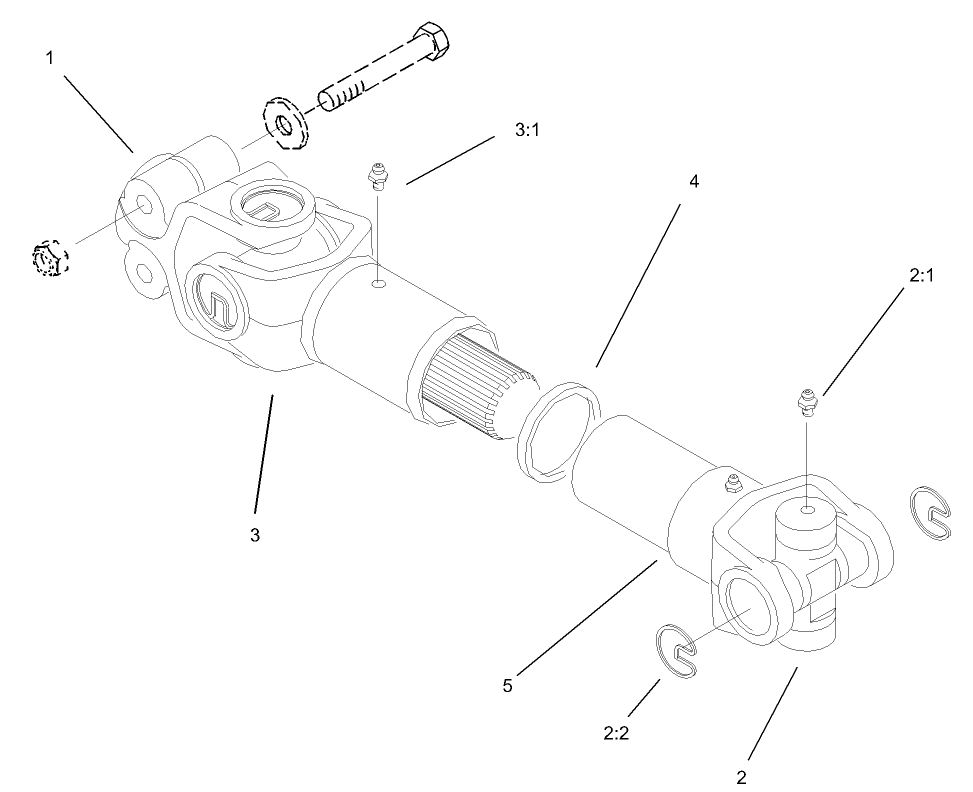 1

3:1

4

2:1

3

5

2:2

2