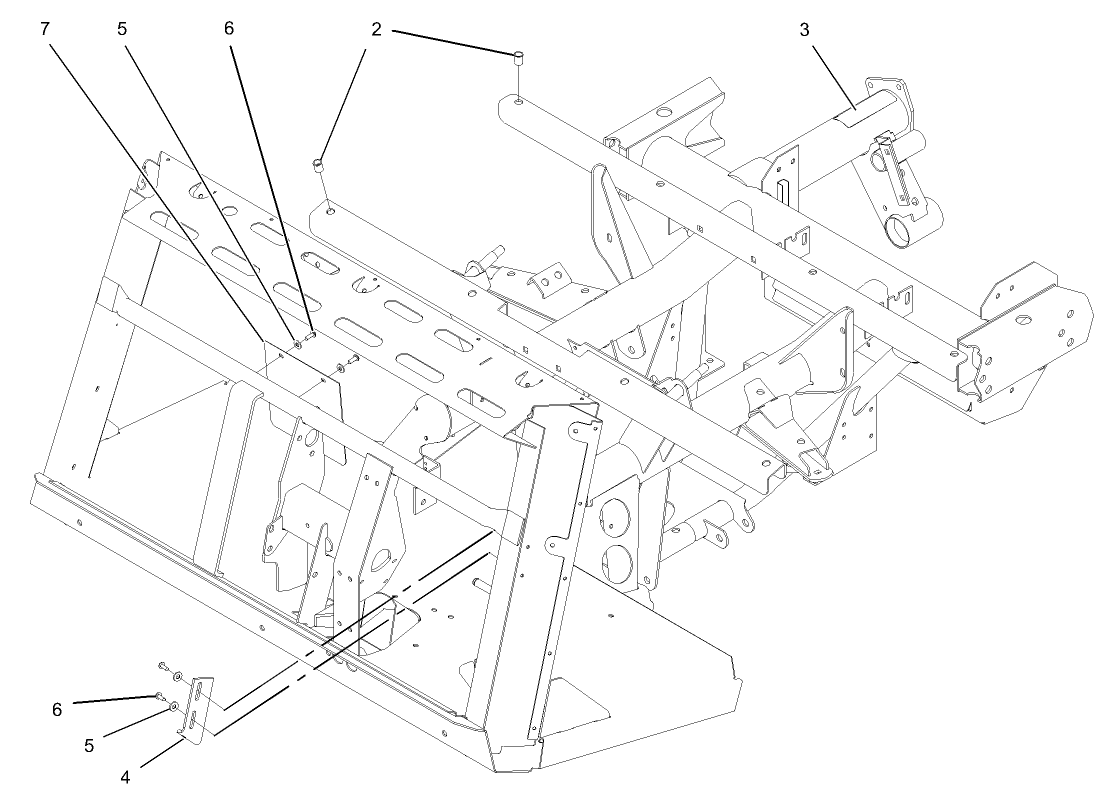 7
5
6
2
3
6
5
4