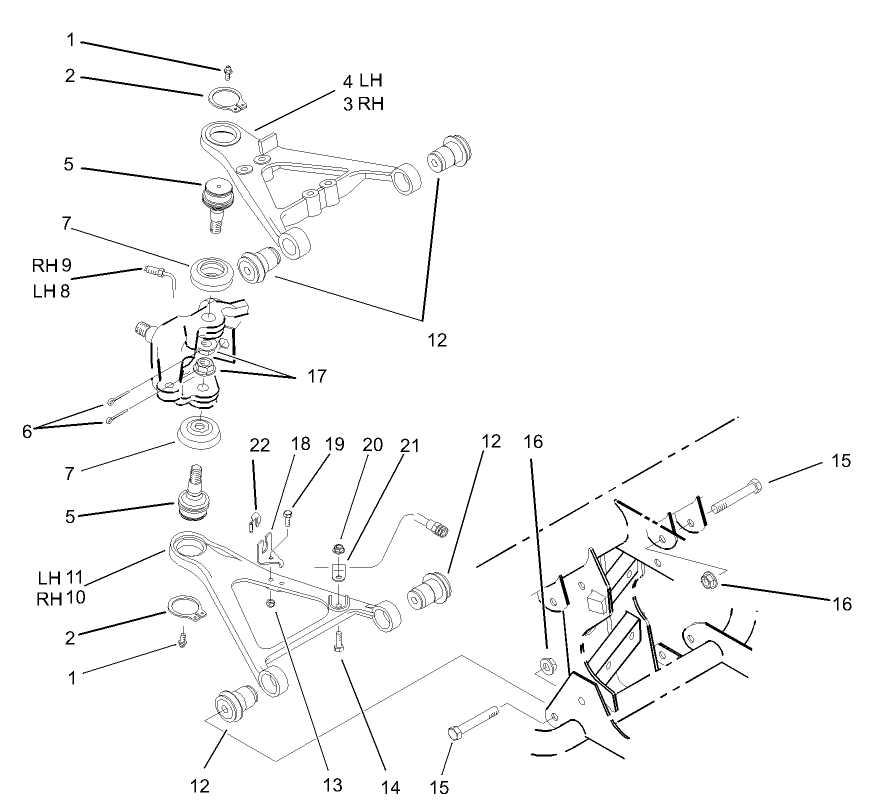 1
2
4 LH
3 RH
5
7
RH 9
LH 8
12
17
6
7
22
18
19
20
21
12
16
15
5
LH 11
RH 10
16
2
1
12
13
14
15