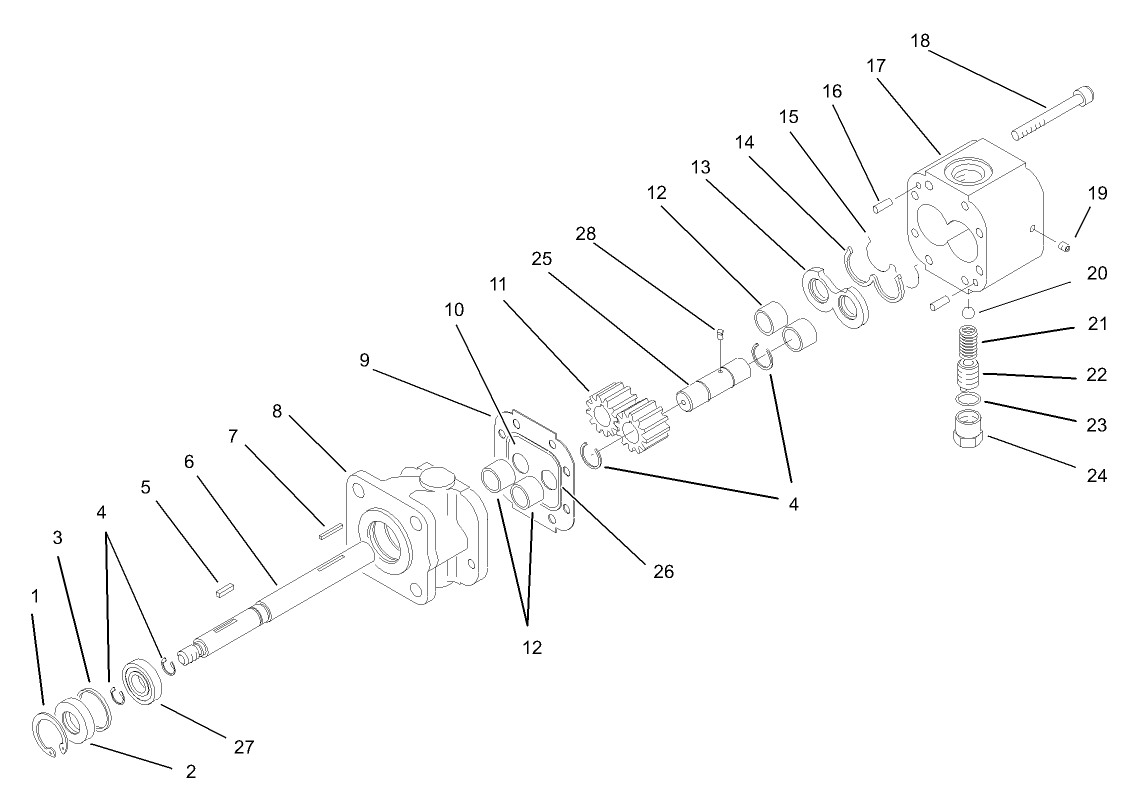 18
17
16
15
14
13
12
28
25
11
10
9
8
7
6
5
4
3
1
19
20
21
22
23
24
4
26
12
27
2