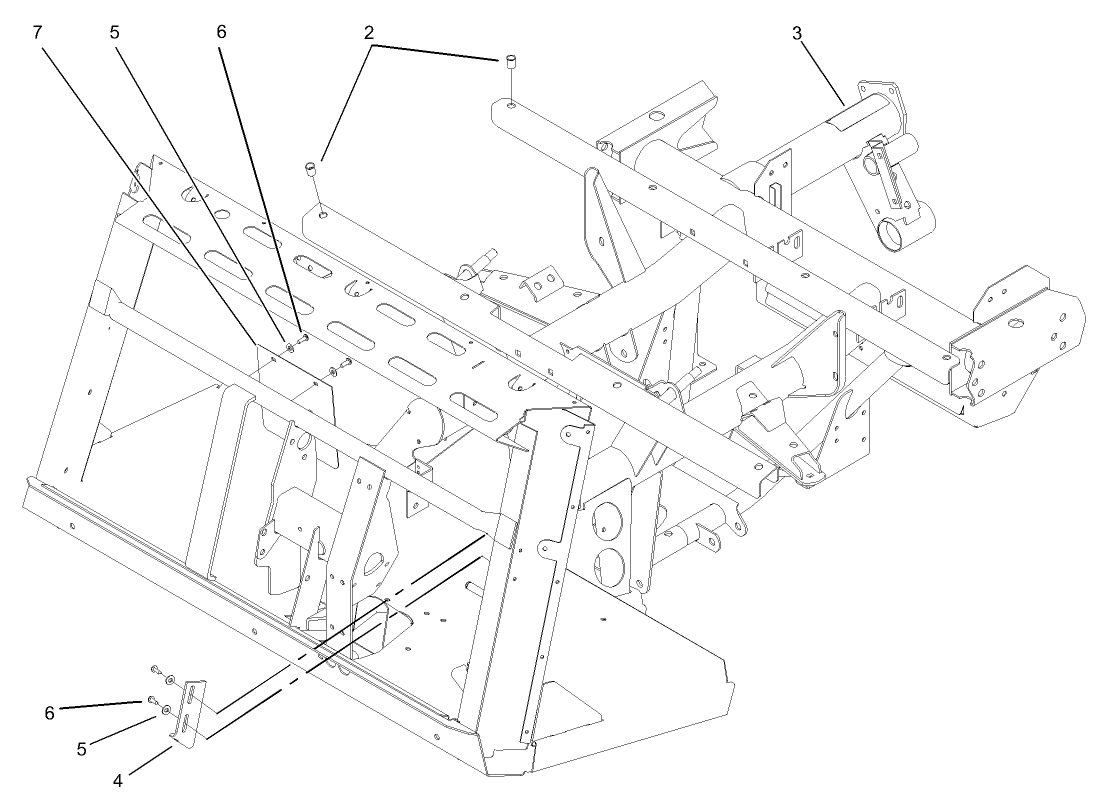 7
5
6
2
3
6
5
4