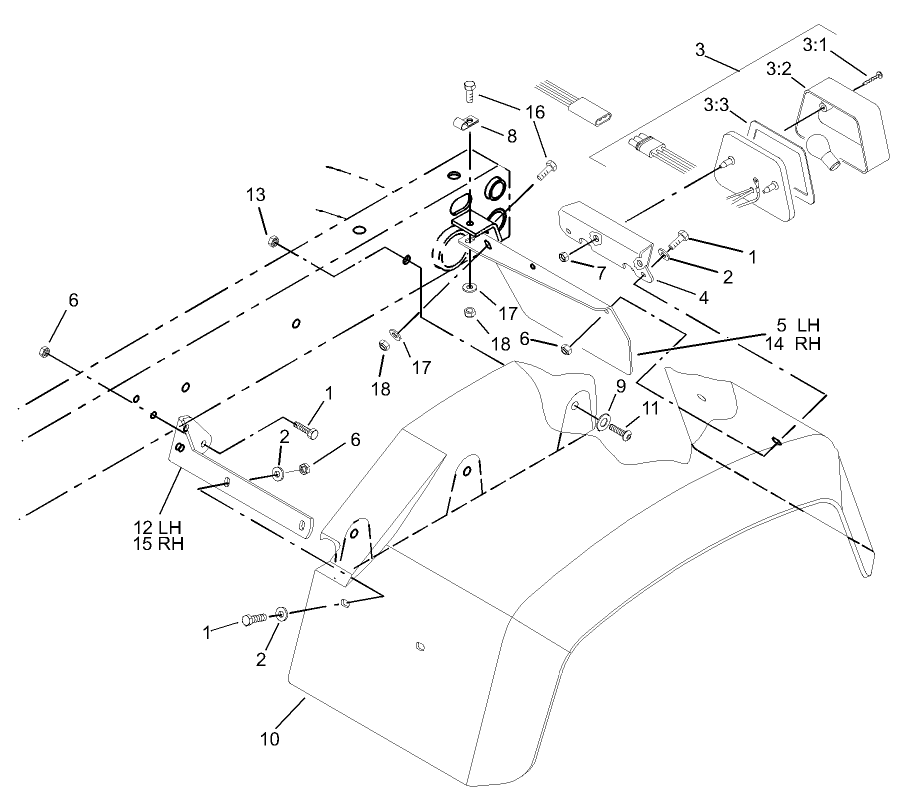 3
3:1
3:2
3:3
16
8
13
1
2
7
4
6
17
18
6
5 LH
14 RH
18
17
9
11
1
2
6
12 LH
15 RH
1
2
10