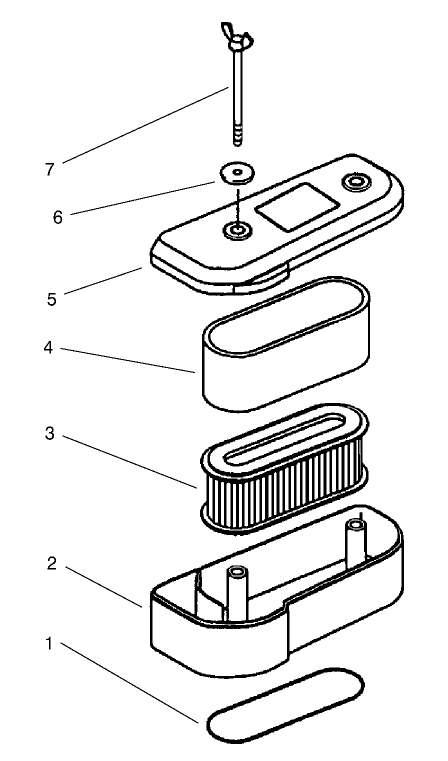 7
6
5
4
3
2
1