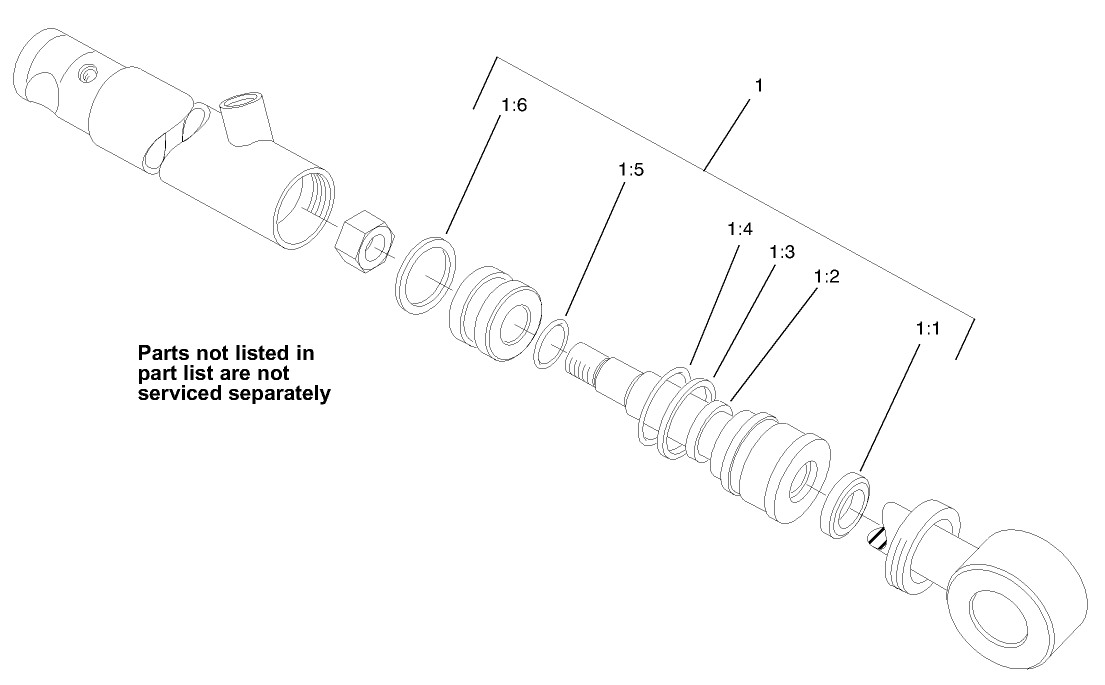 1

1:6

1:5

1:4

1:3

1:2

1:1

Parts not listed in part list are not serviced separately