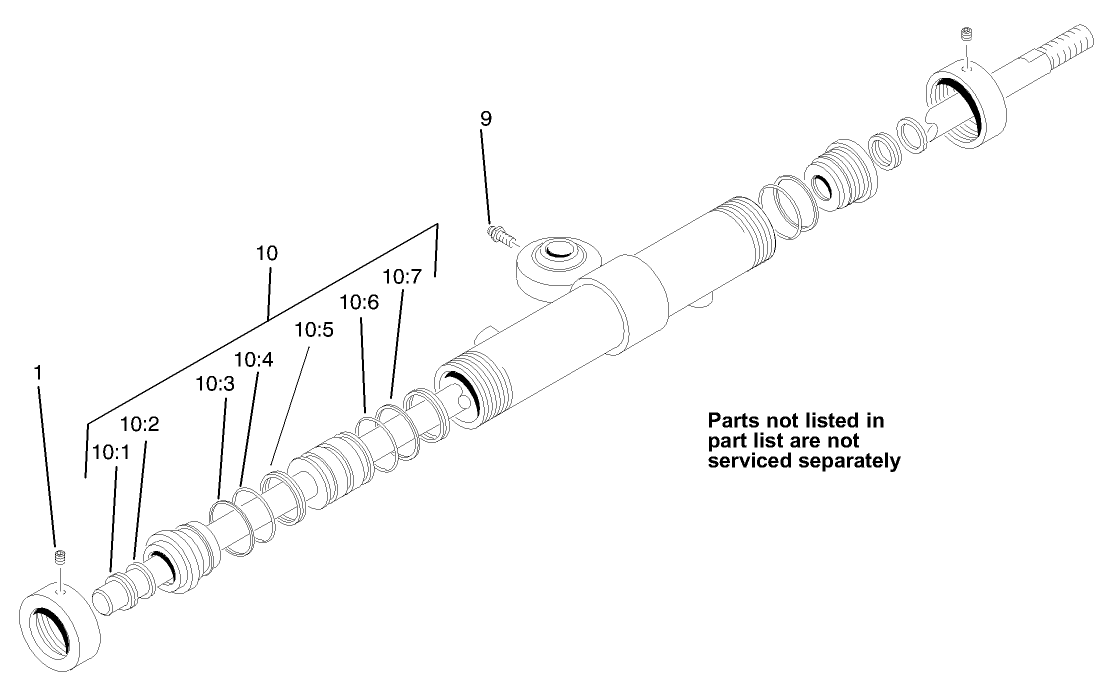 9

10

10:7

10:6

10:5

10:4

10:3

10:2

10:1

1

Parts not listed in part list are not serviced separately