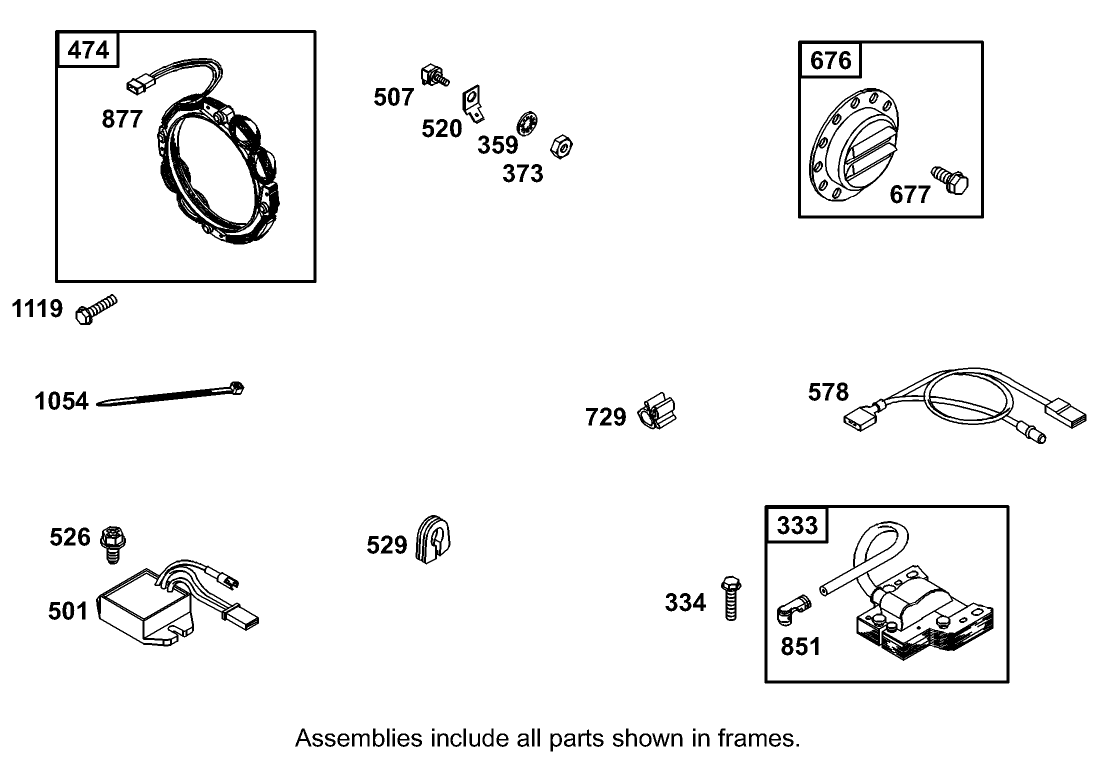 474
877
507
520
359
373
676
677
1119
1054
729
578
526
501
529
334
333
851

Assemblies include all parts shown in frames.