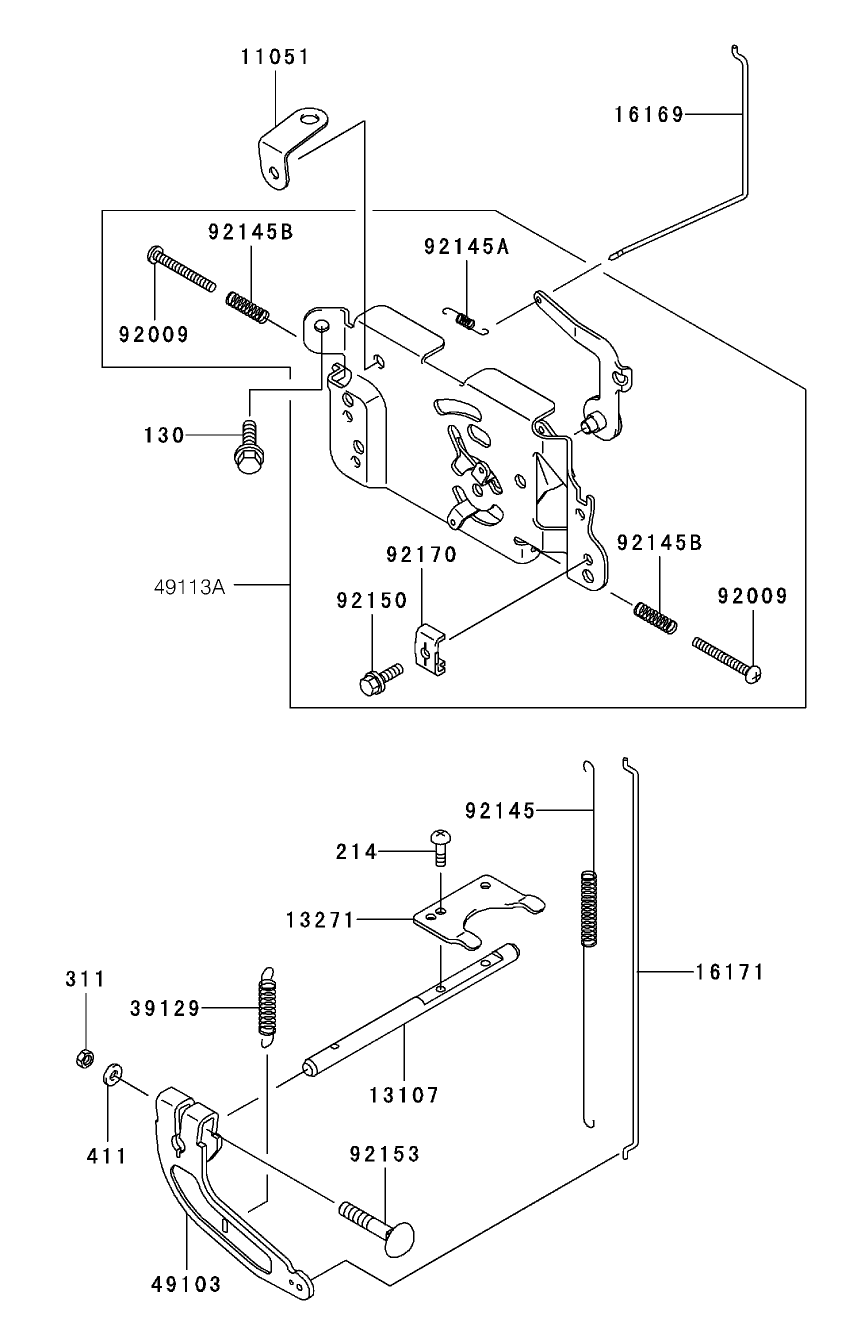 11051
16169
92145B
92145A
92009
130
92170
92145B
49113A
92150
92009
92145
214
13271
311
39129
16171
13107
411
92153
49103