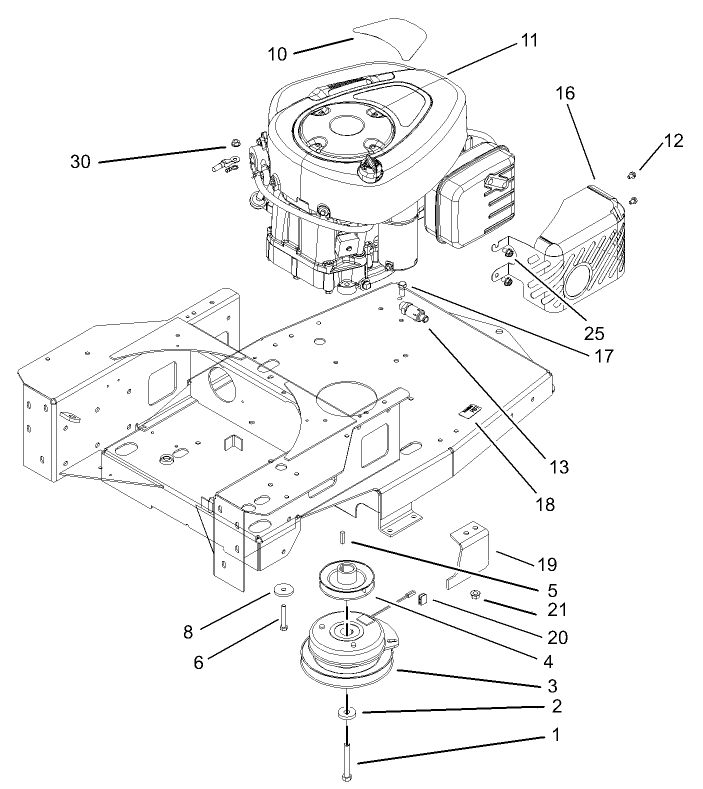 10
11
16
12
30
25
17
13
18
19
5
21
20
8
6
4
3
2
1