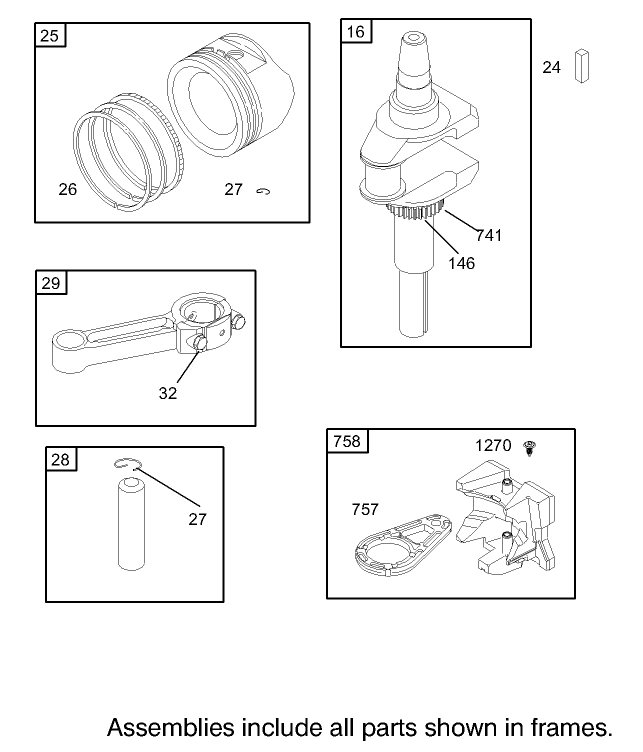 25

26

27

16

24

741

146

29

32

28

27

758

1270

757

Assemblies include all parts shown in frames.