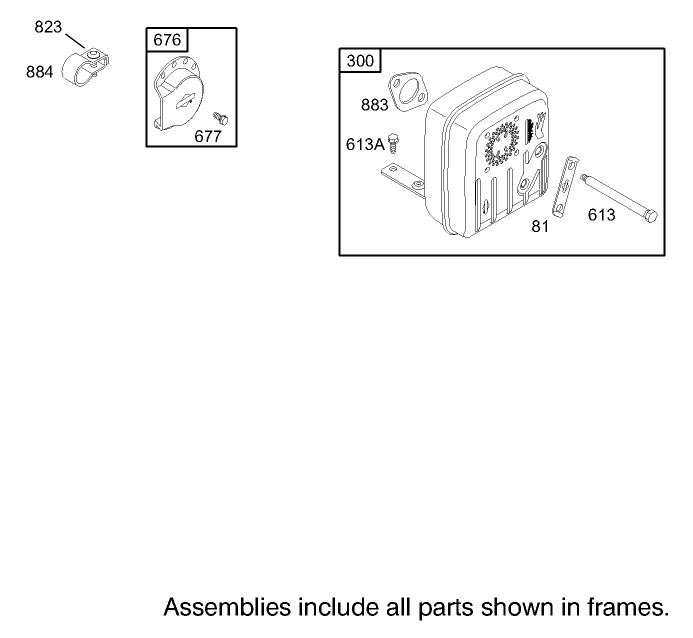 823
884
676
677
300
883
613A
81
613

Assemblies include all parts shown in frames.