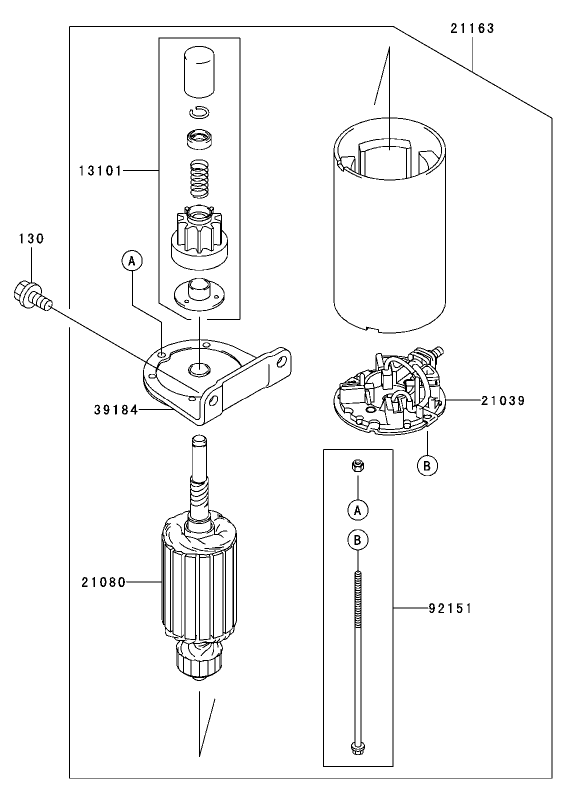 21163

13101

130

A

39184

21039

B

A

B

21080

92151