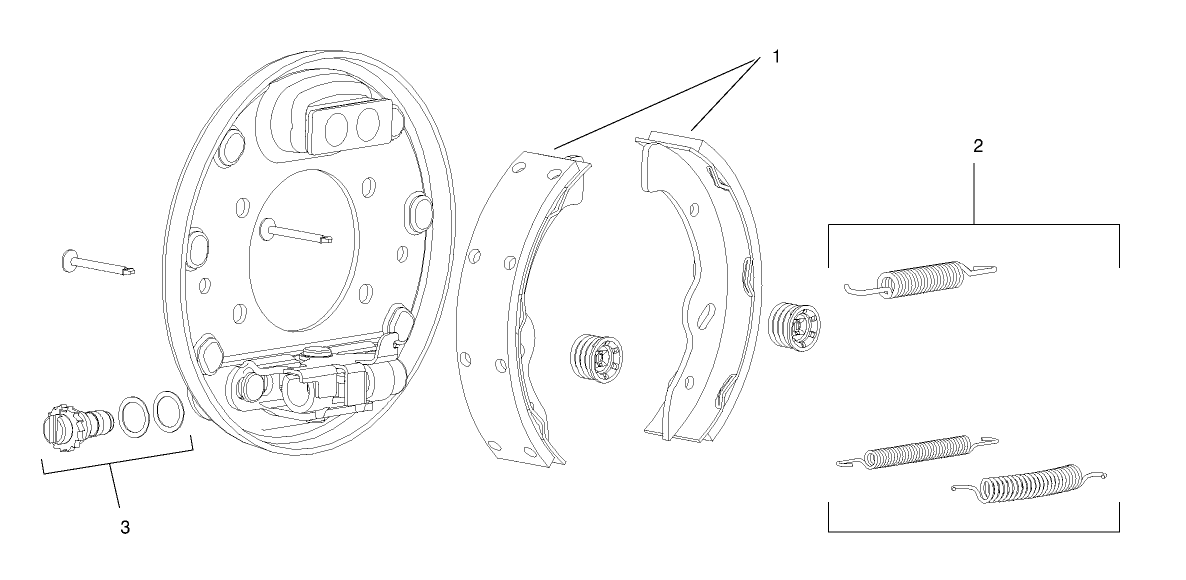 1
2
3