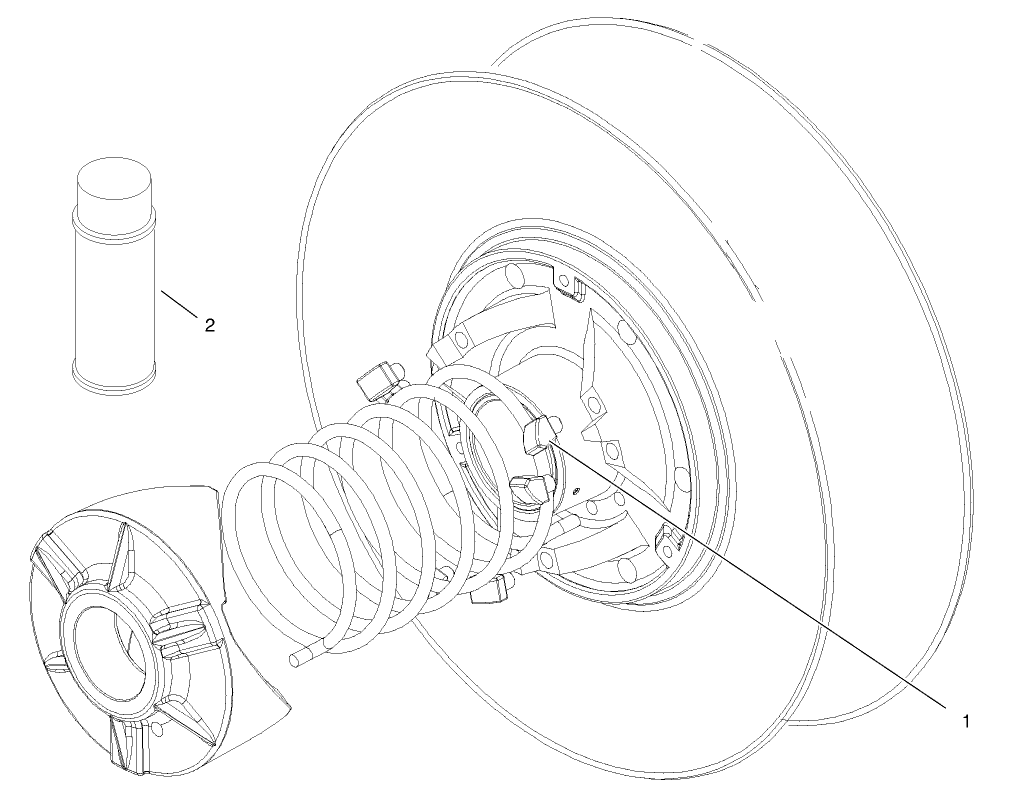 2

1