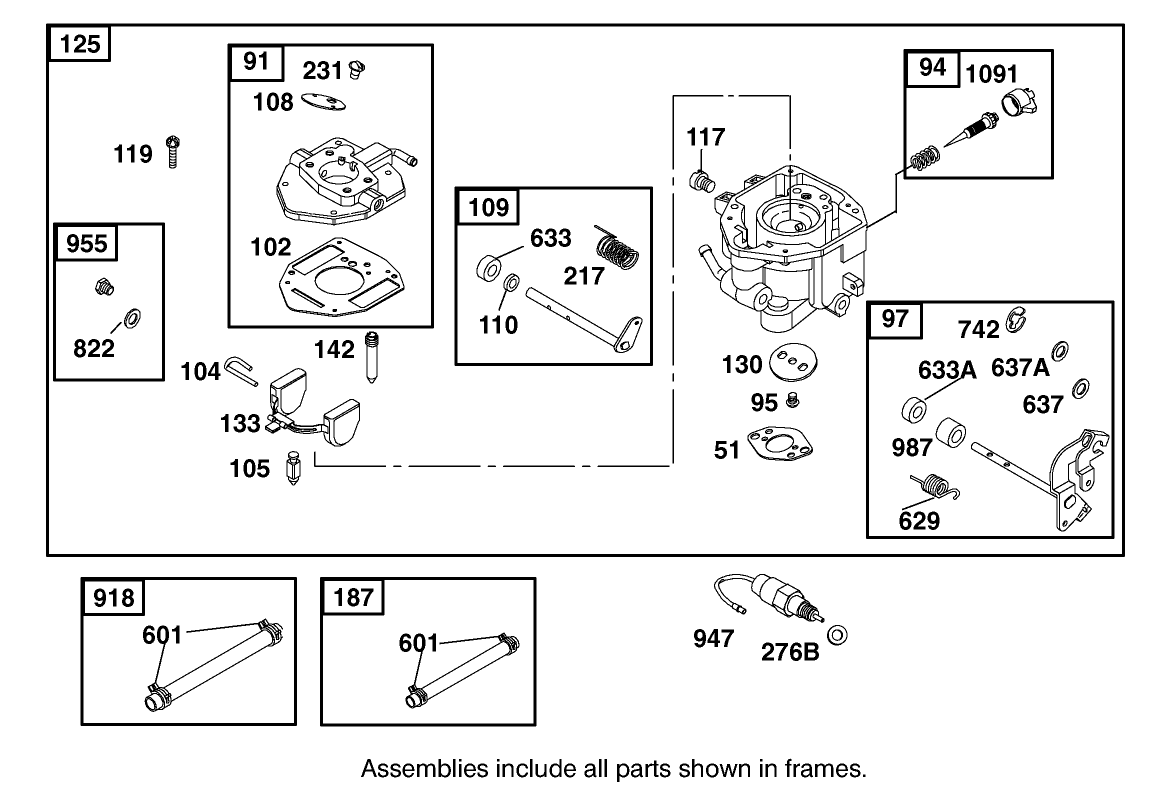 125

91
231
108
102

119

955
822

104
142
133
105

109
633
217
110

117

94
1091

130
95
51

97
742
633A
637A
637
987
629

918
601

187
601

947
276B

Assemblies include all parts shown in frames.