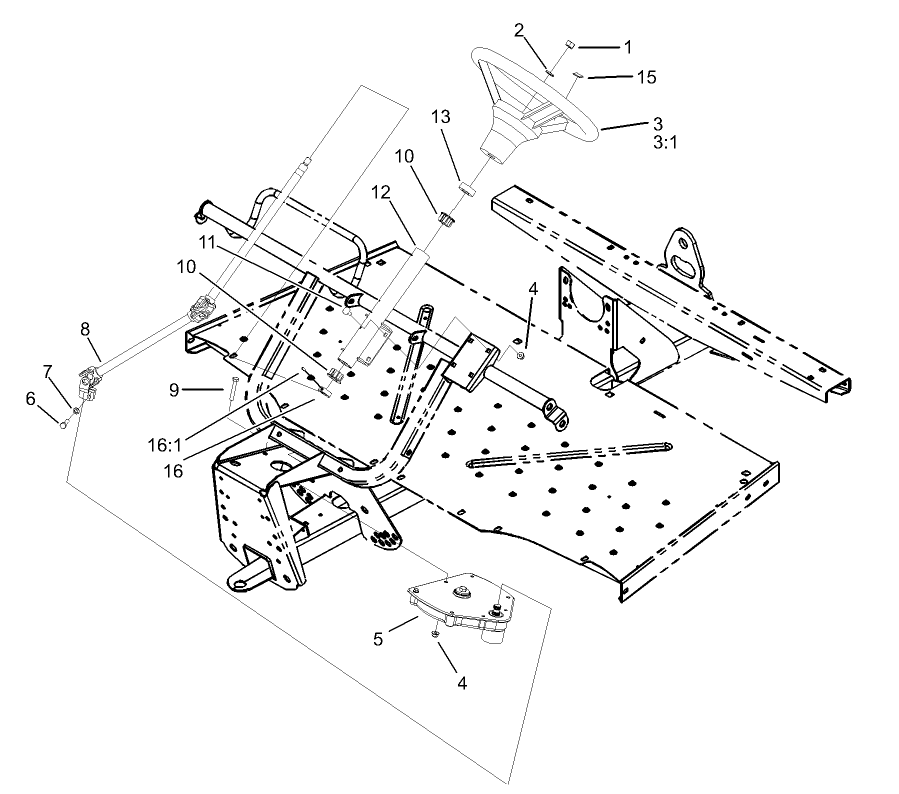 2
1
15
3
3:1
13
10
12
11
10
4
8
7
6
9
16:1
16
5
4