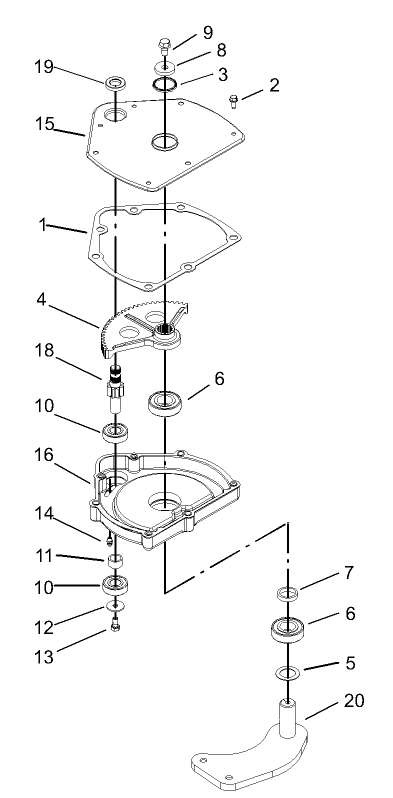 9
8
19
3
2
15
1
4
18
6
10
16
14
11
10
12
13
7
6
5
20