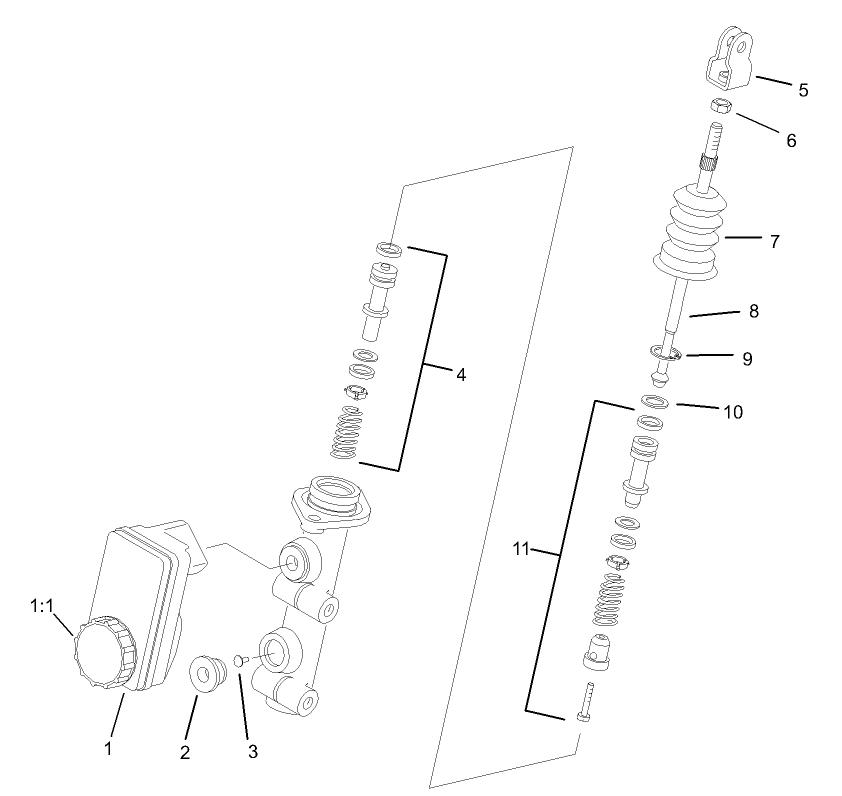 5
6
7
8
9
10
4
11
1:1
1
2
3