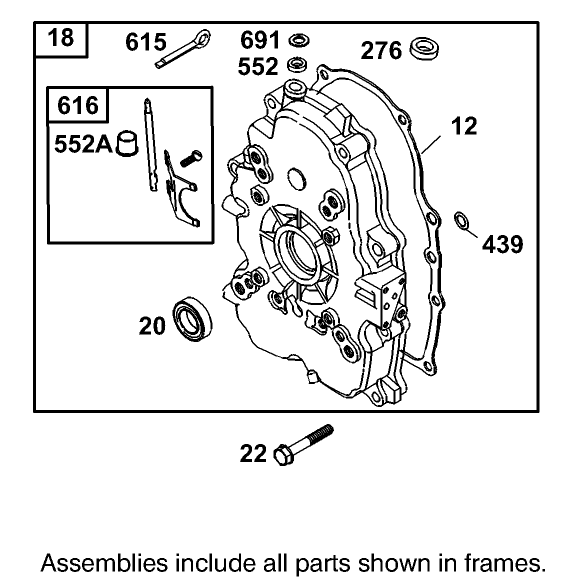 18
615
691
552
276
616
552A
12
439
20
22

Assemblies include all parts shown in frames.