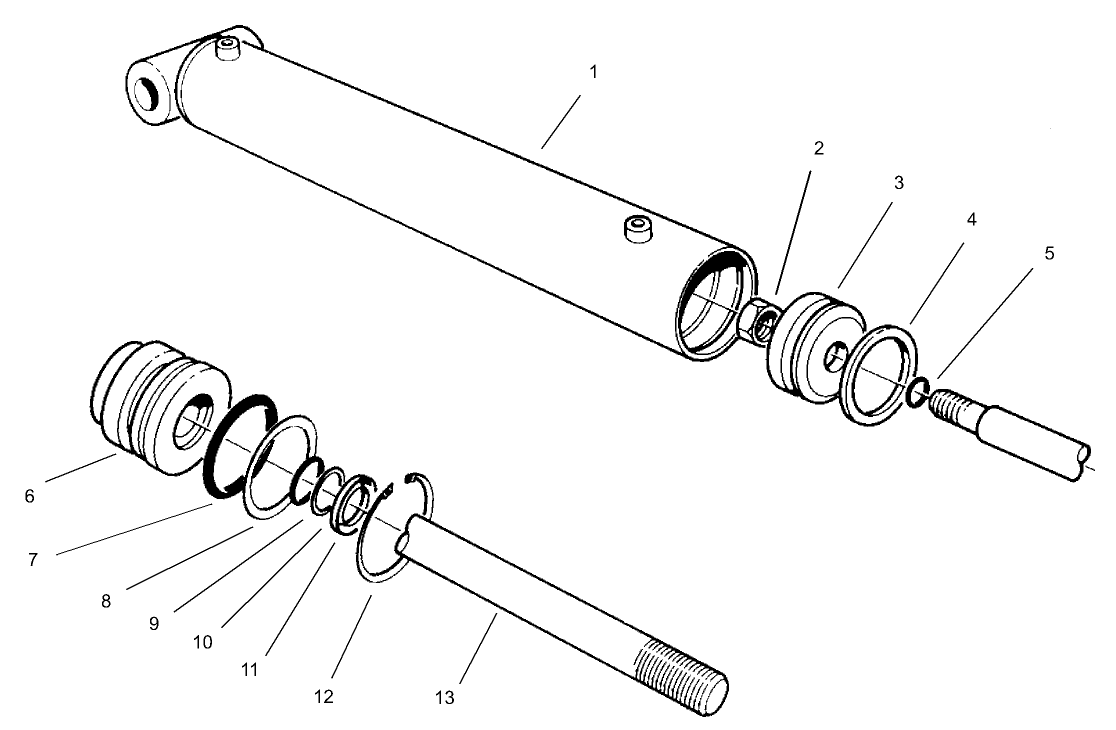 1
2
3
4
5
6
7
8
9
10
11
12
13