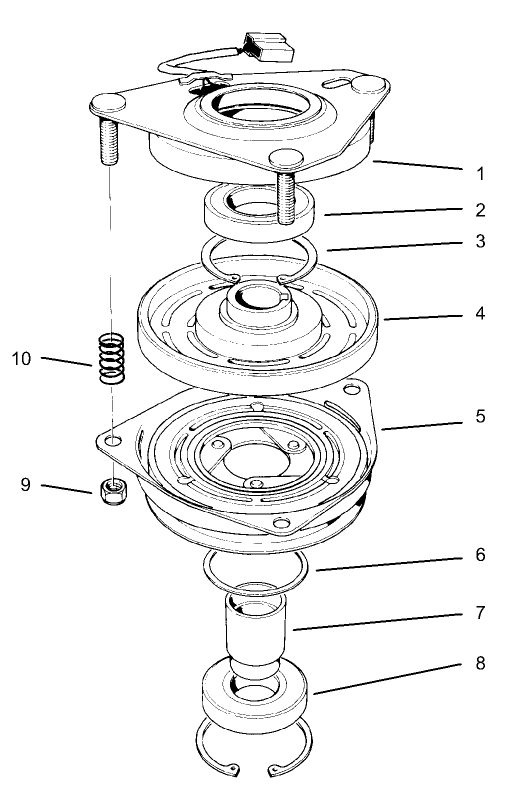 1
2
3
4
10
5
9
6
7
8