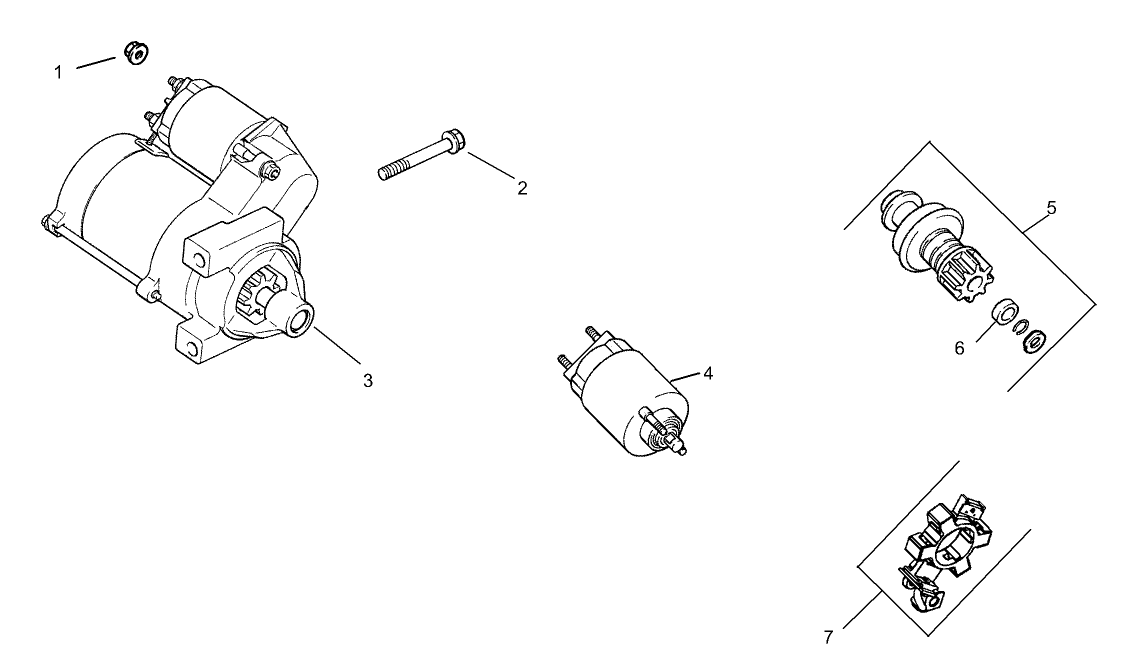 1

2

3

4

5

6

7