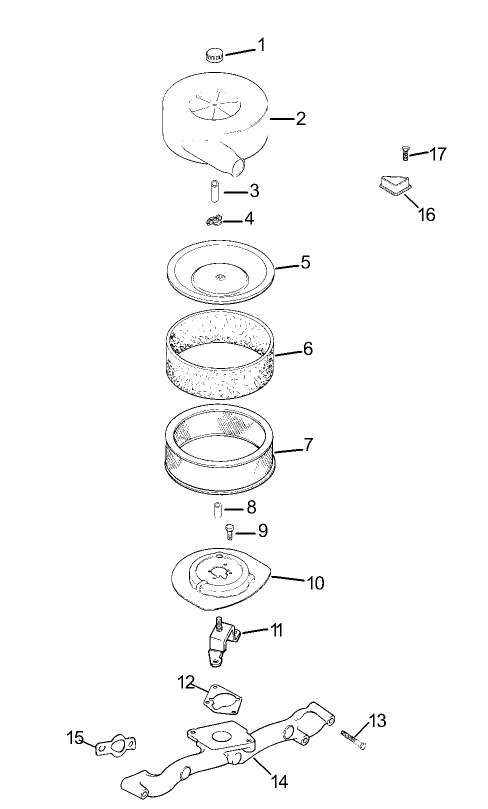 1
2
17
16
3
4
5
6
7
8
9
10
11
12
13
15
14