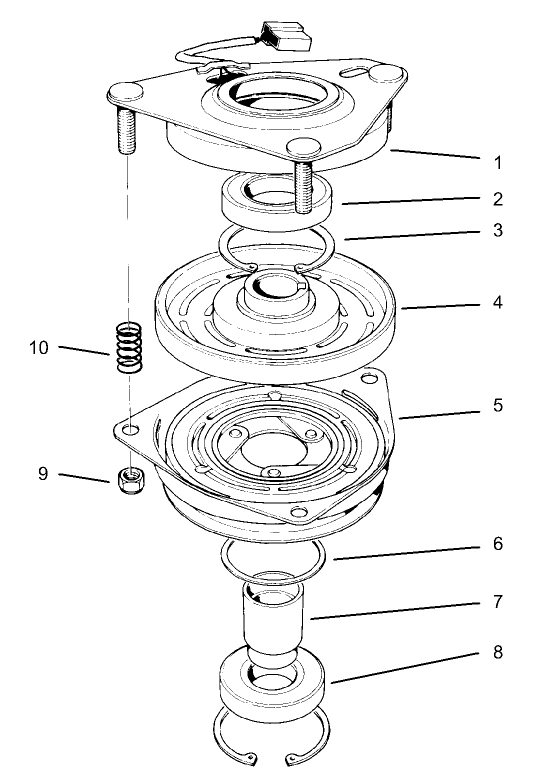 1
2
3
4
10
5
9
6
7
8