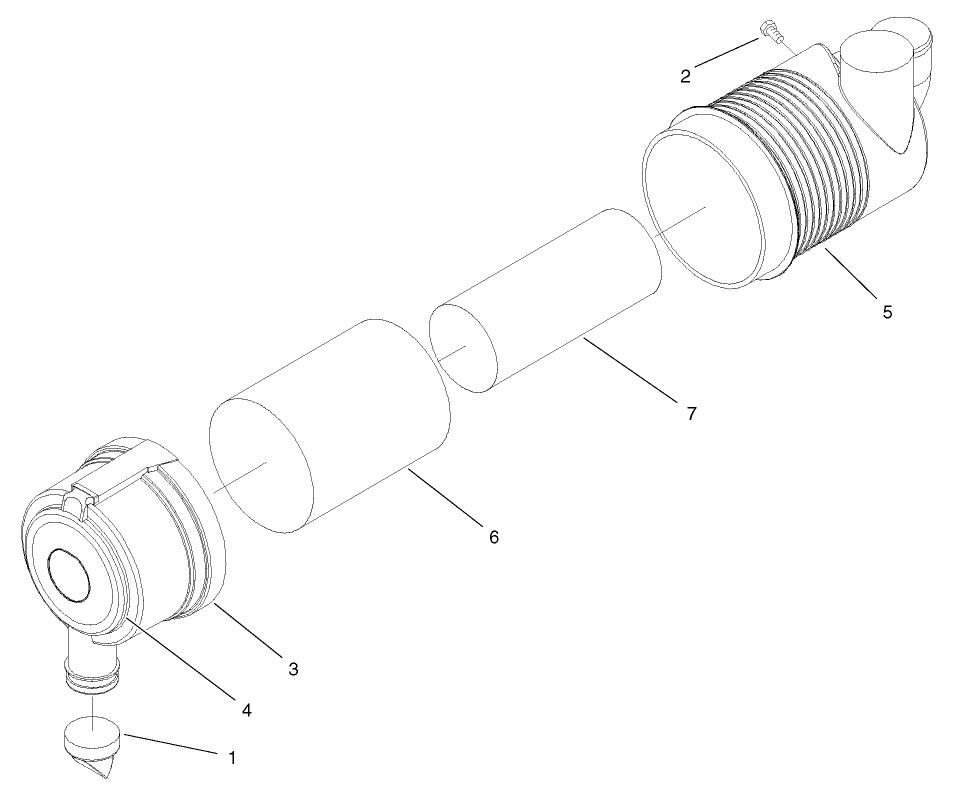 2
5
7
6
3
4
1