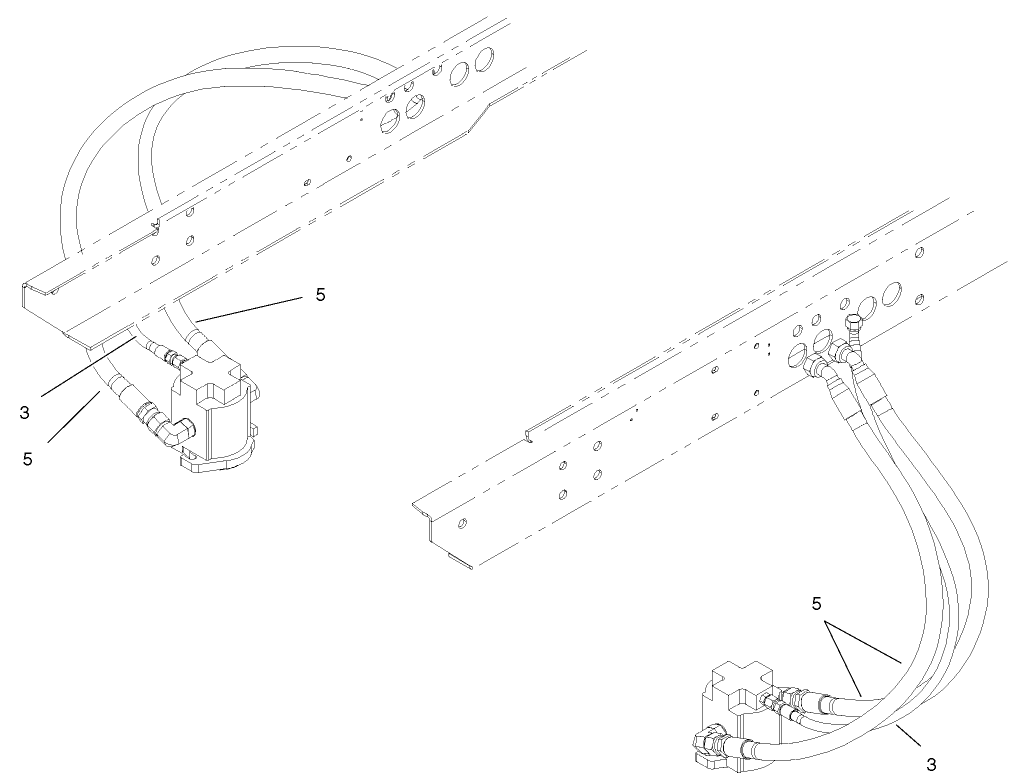 5
3
5
5
3