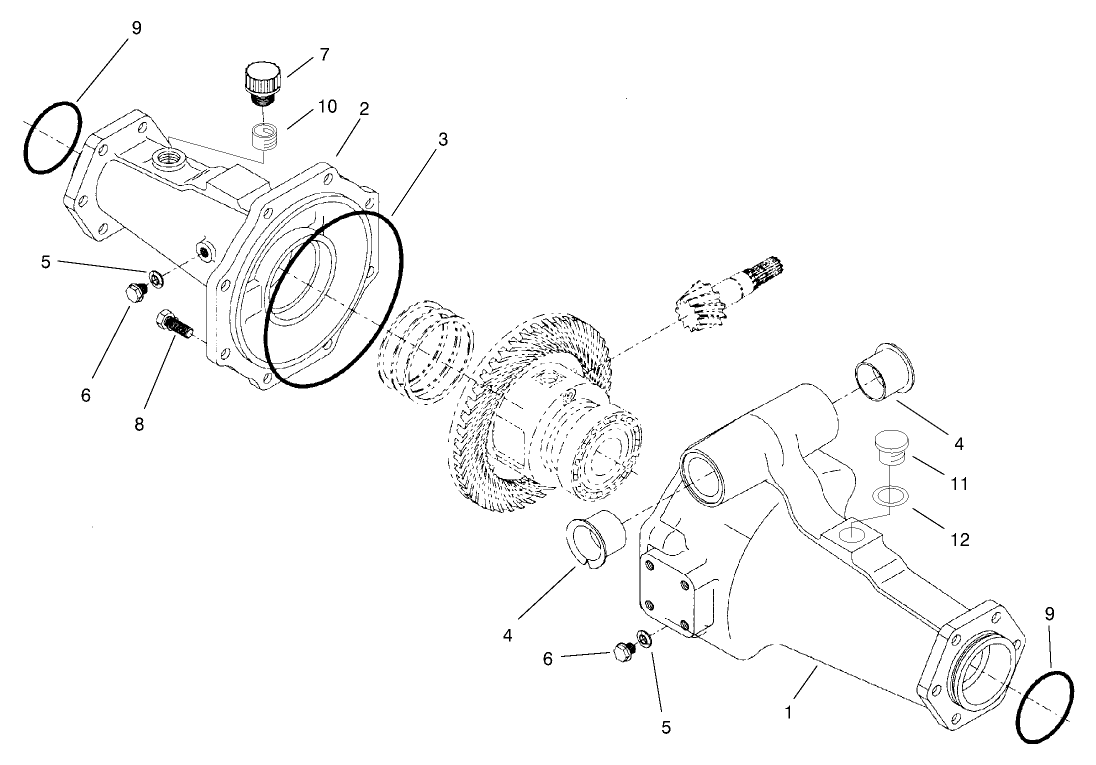 9
7
10
2
3
5
6
8
4
11
12
4
6
5
1
9