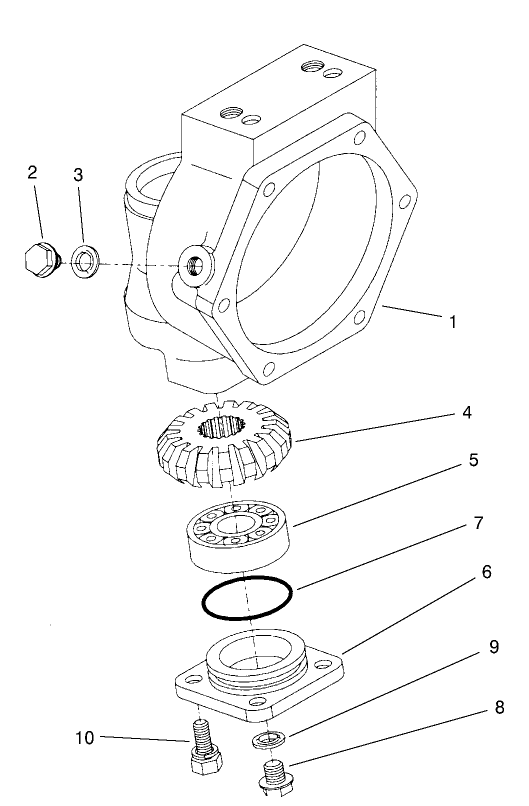 2
3
1
4
5
7
6
9
8
10